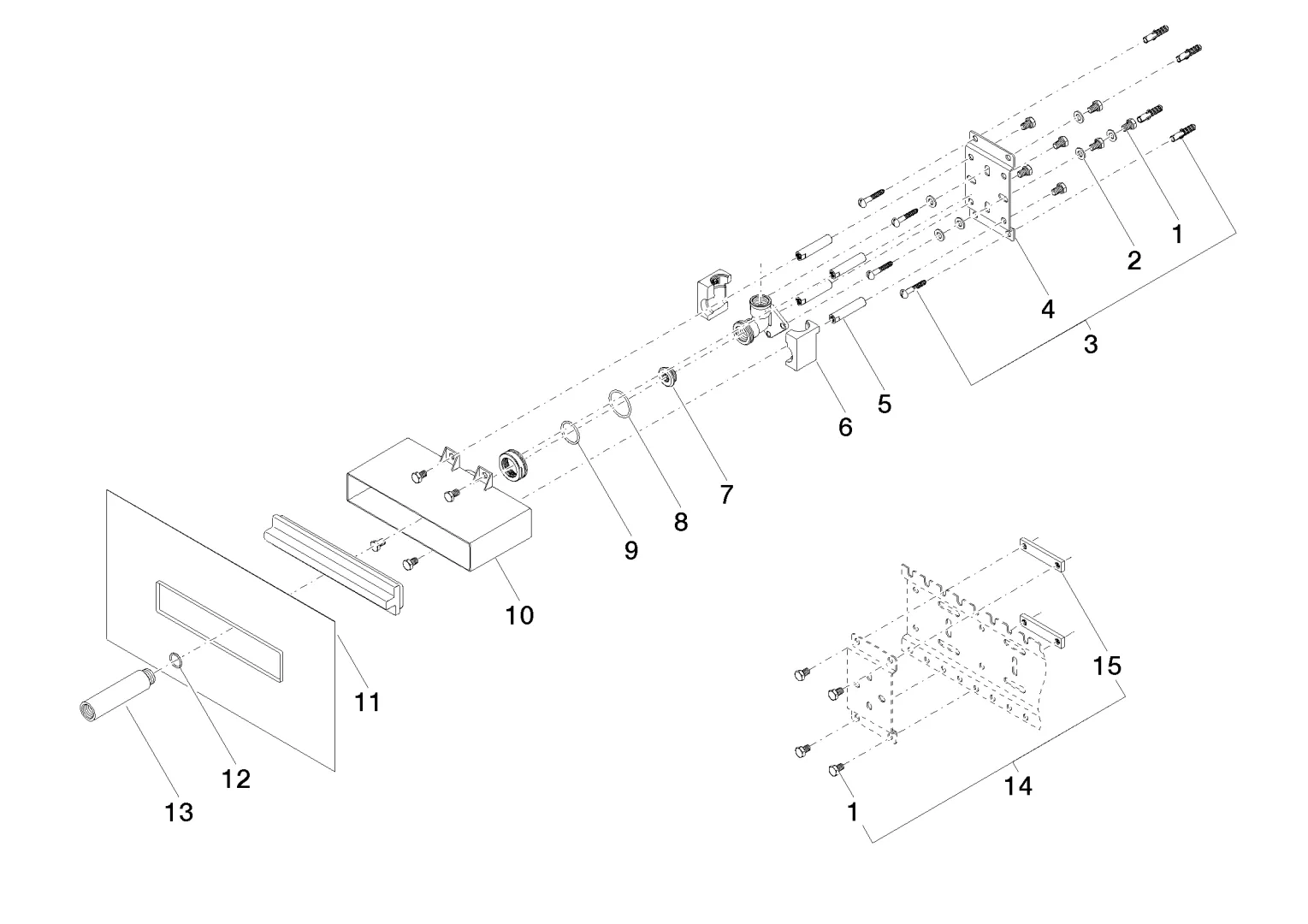 1
2
4
3
5
6
7
8
9
10
11
12
13
15
14
1