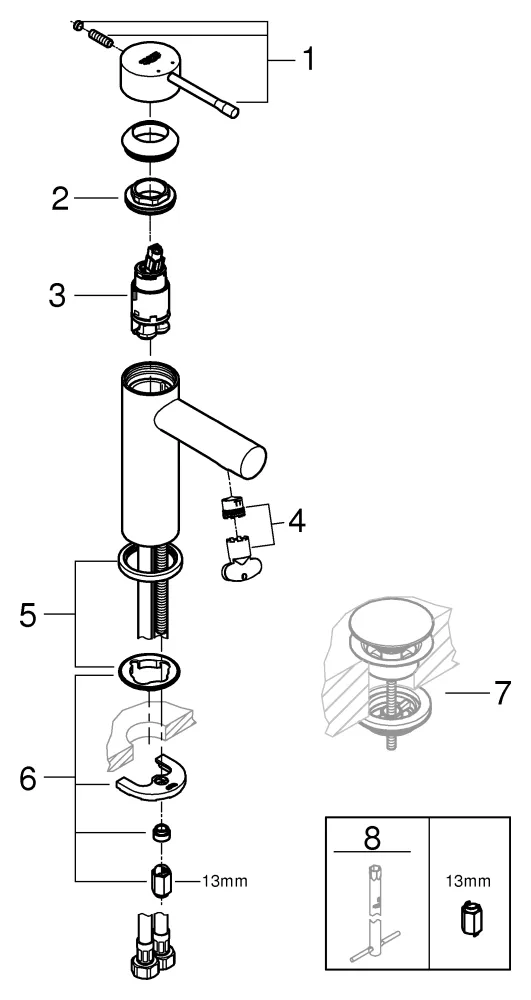 1

2

3

4

5

6

13mm

7

8

13mm