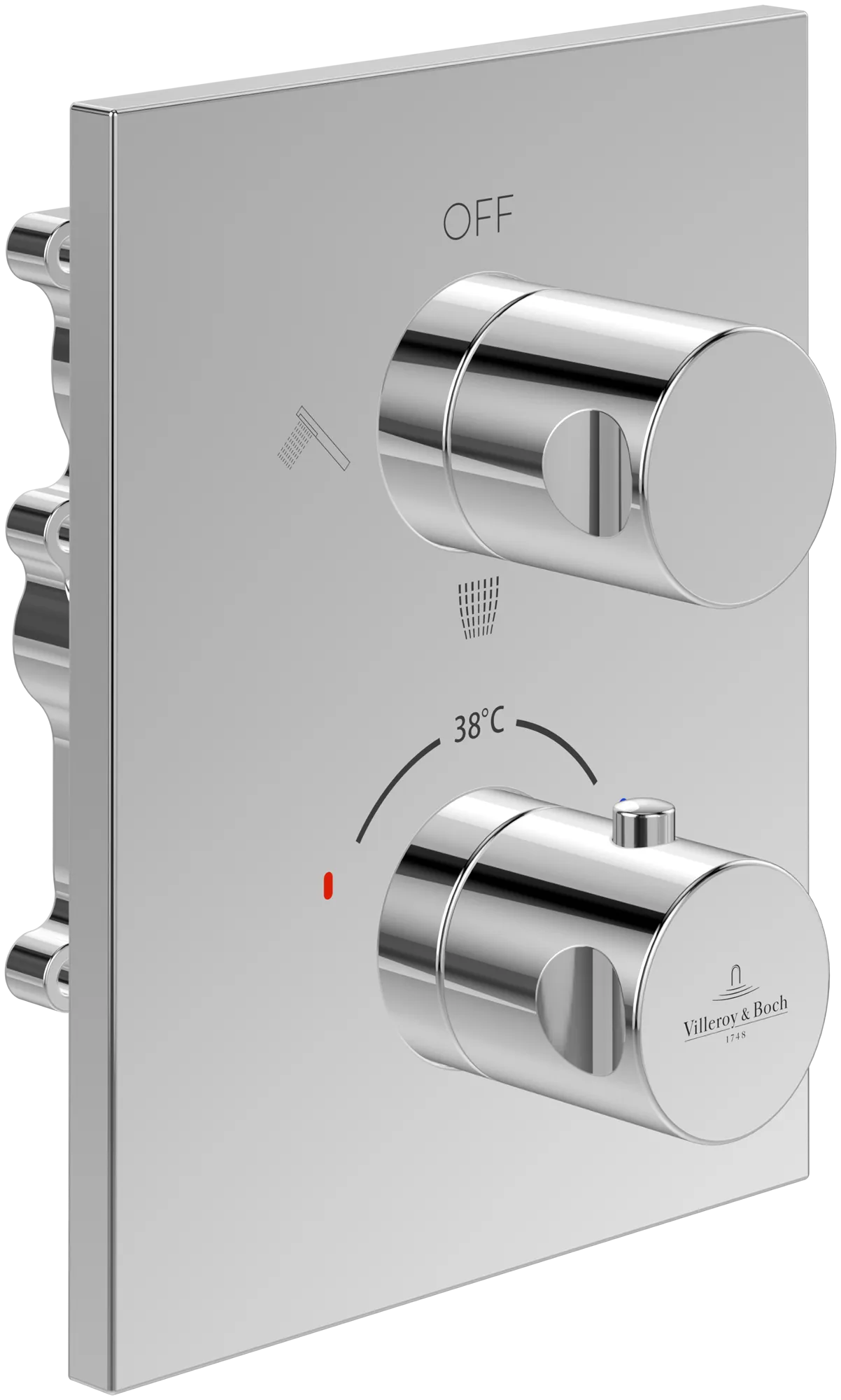 OFF

38°C

Villeroy & Boch
1748