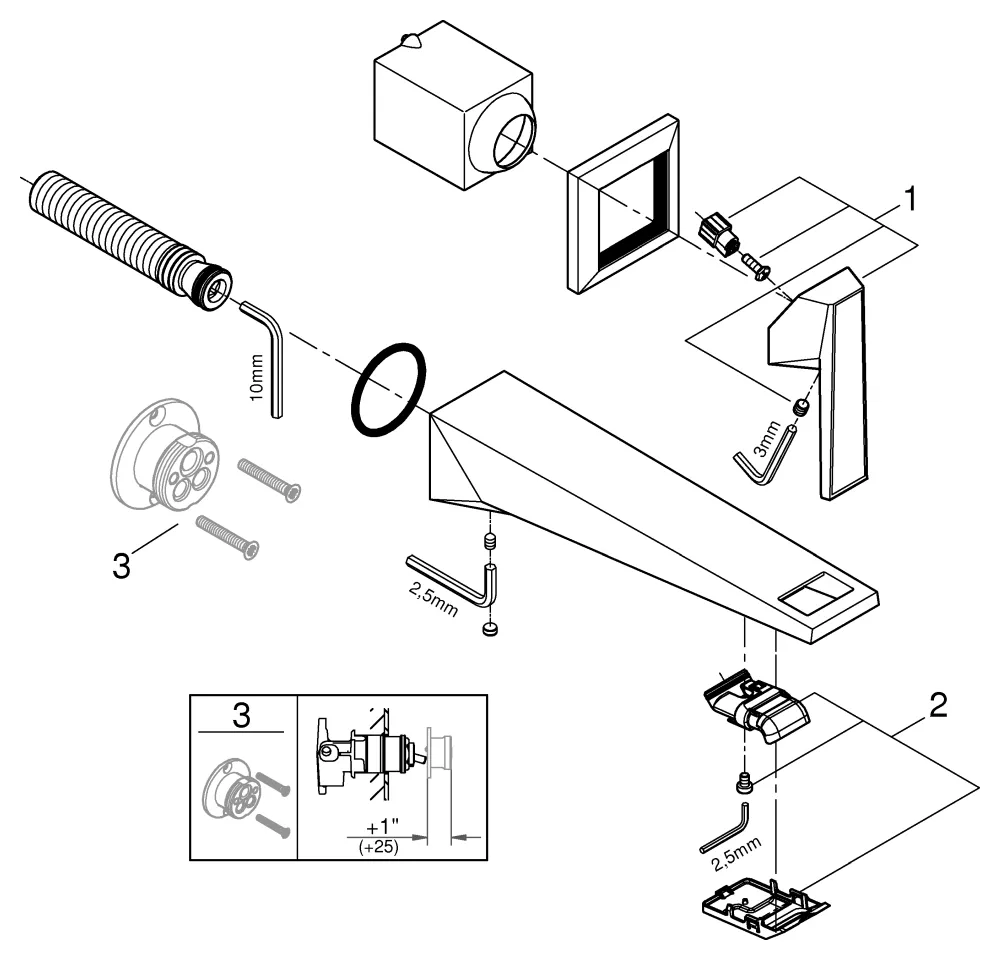 1

10mm

3mm

3

2,5mm

3

+1"
(+25)

2

2,5mm