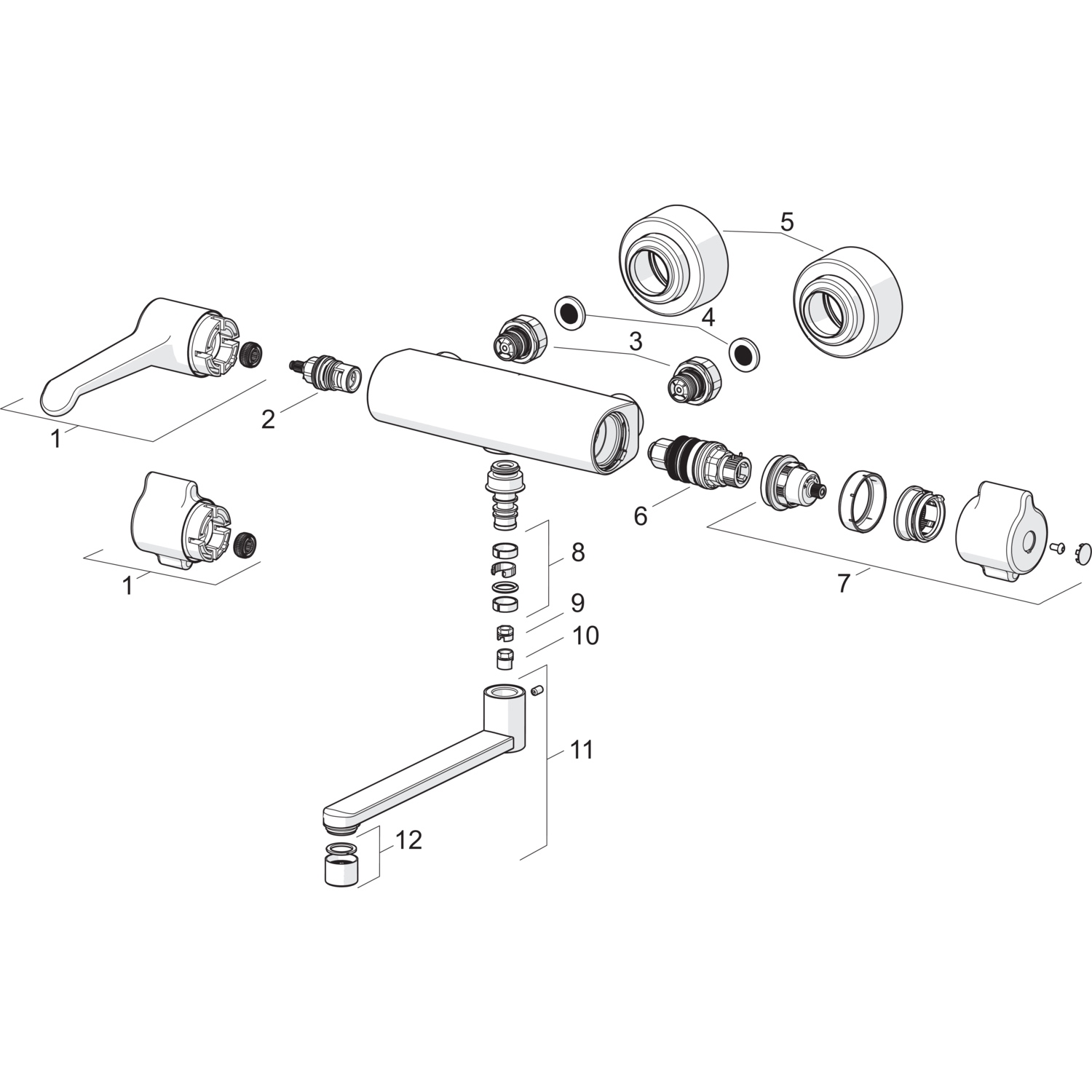 5
4
3
1
2
6
1
8
7
9
10
11
12