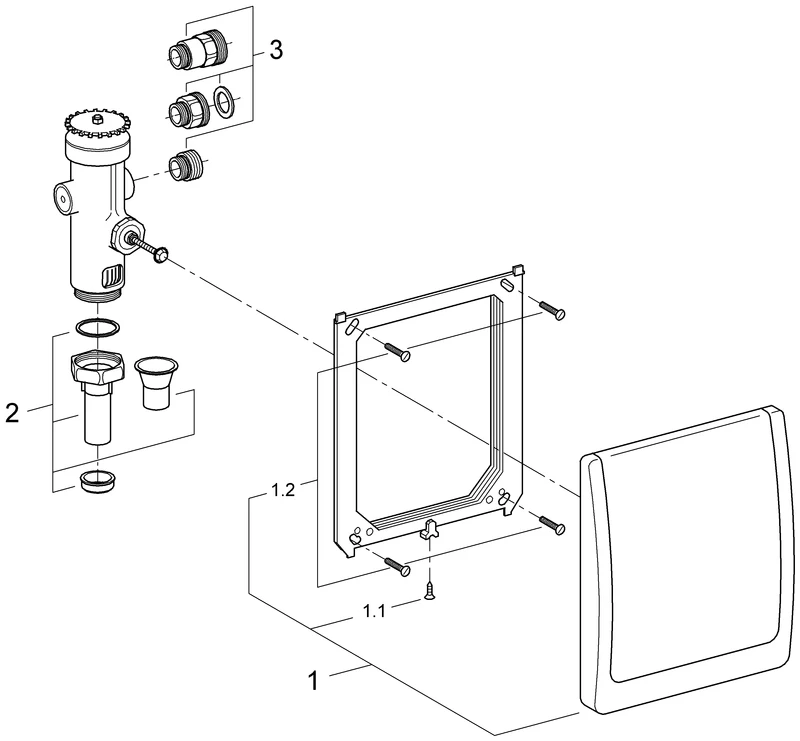 3
2
1.2
1.1
1