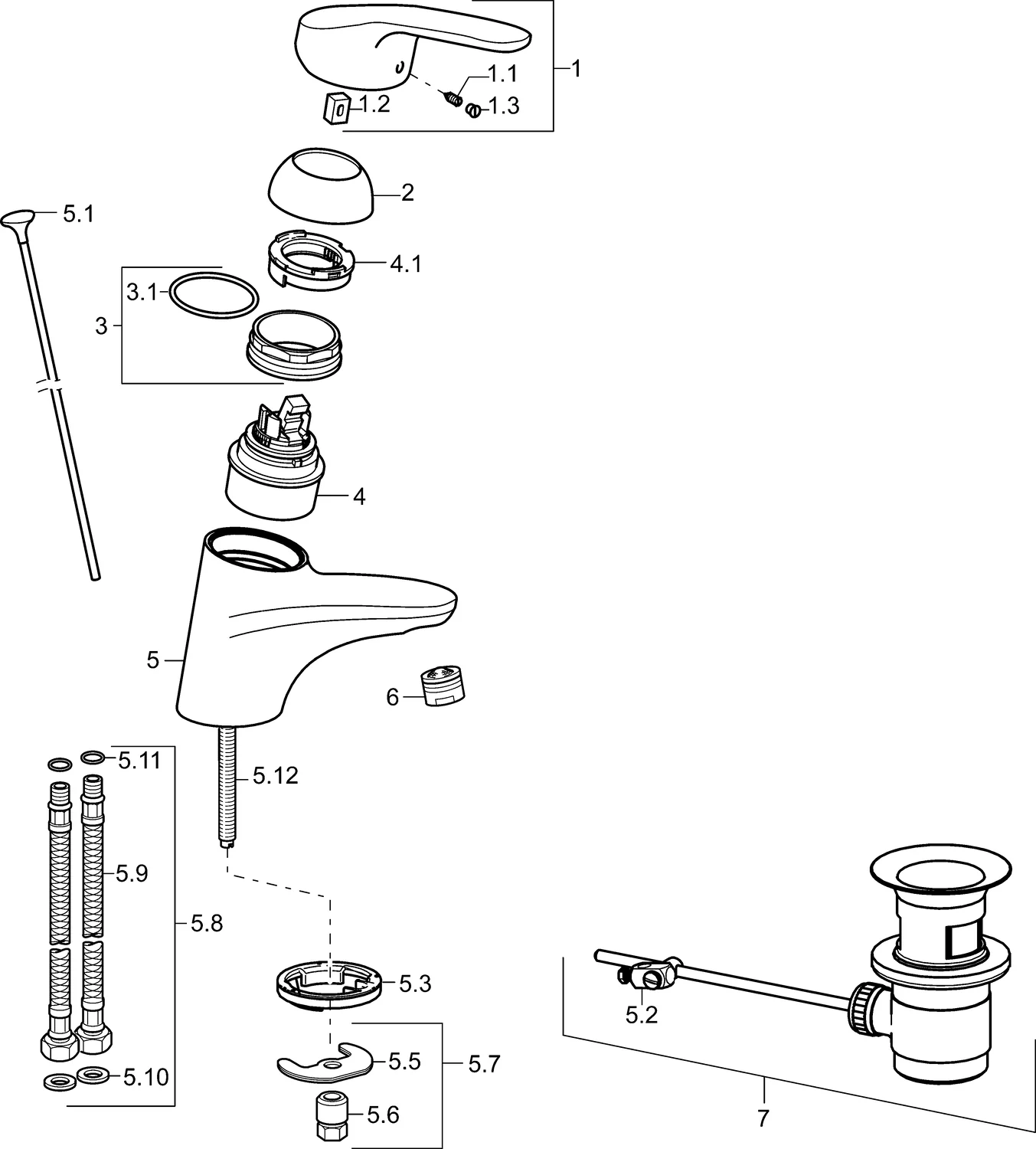 1
1.1
1.2
1.3
2
5.1
4.1
3.1
3
4
5
6
5.11
5.12
5.9
5.8
5.3
5.2
5.5
5.7
5.10
5.6
7