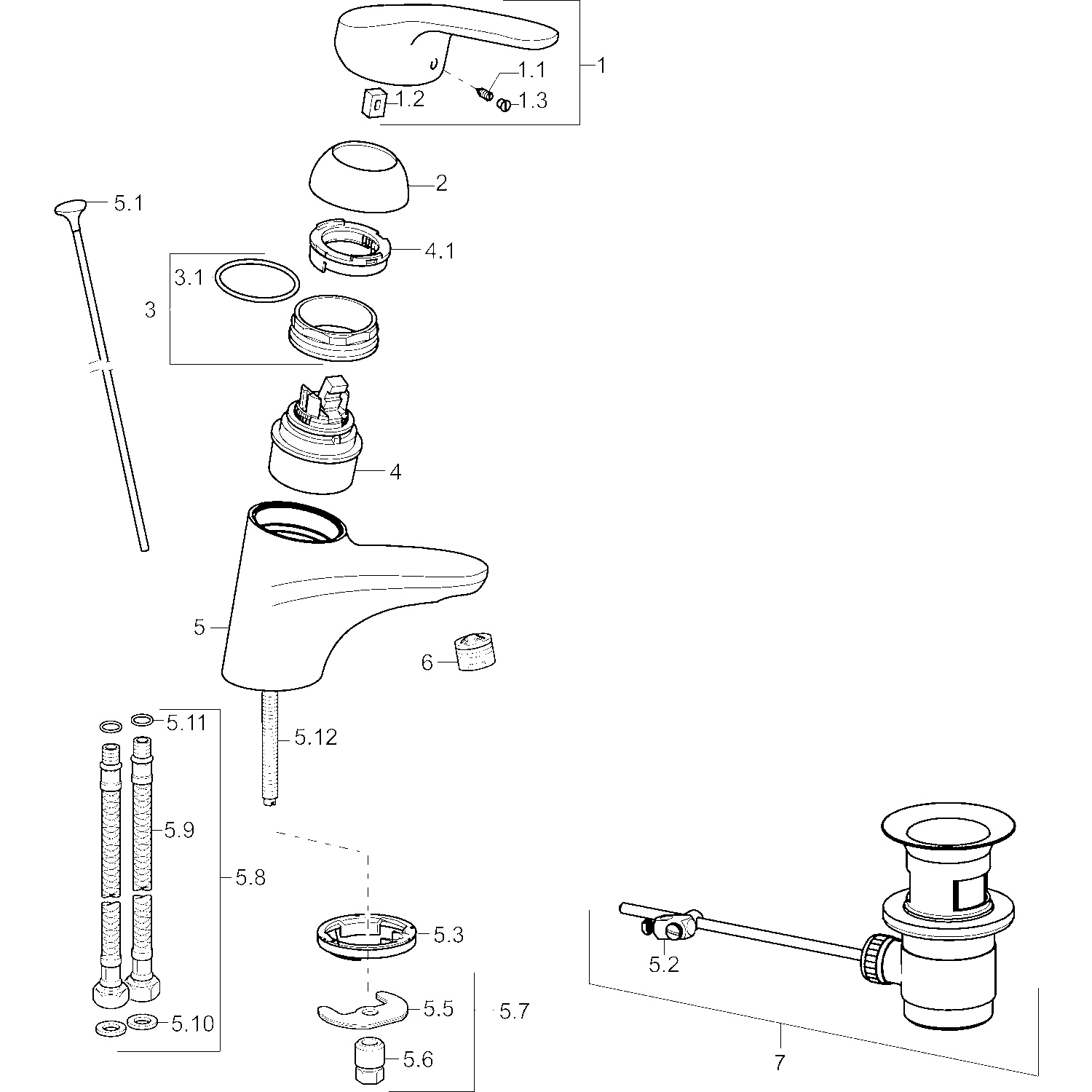 1
1.1
1.2
1.3
2
5.1
4.1
3.1
3
4
5
6
5.11
5.12
5.9
5.8
5.3
5.2
5.5
5.7
5.10
5.6
7