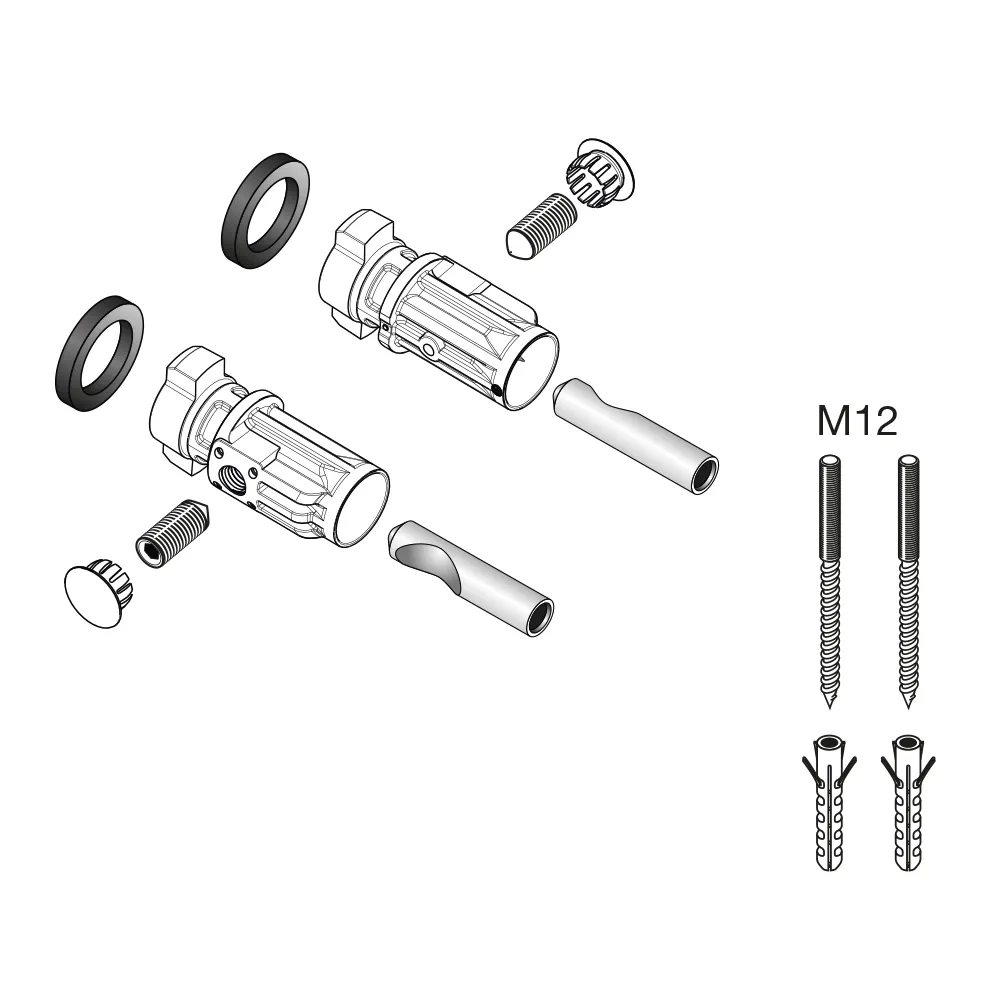 M12