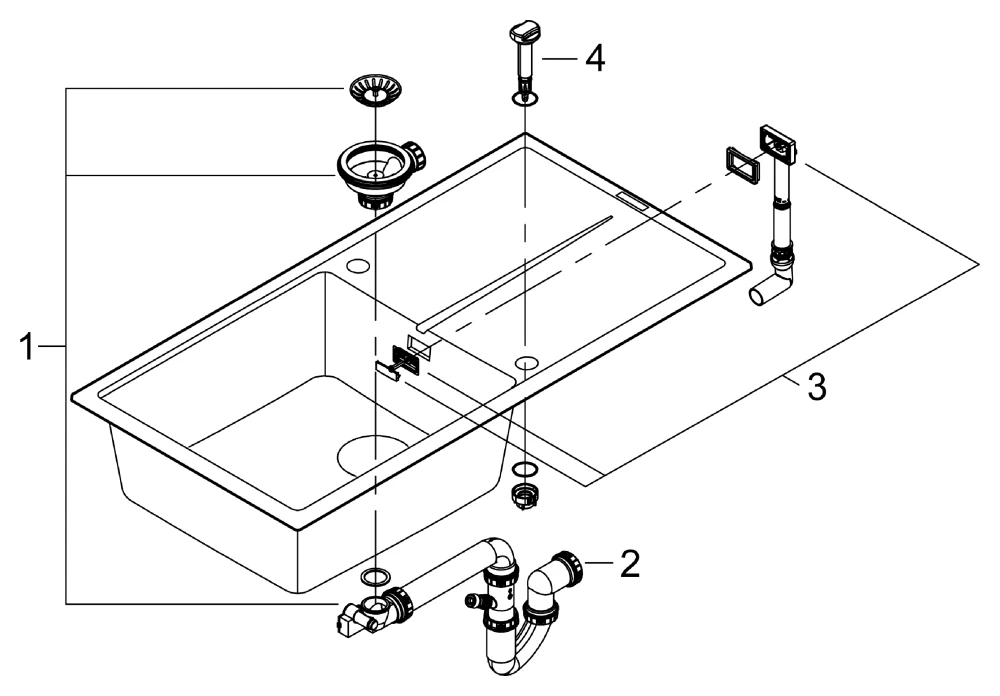 4
1
3
2