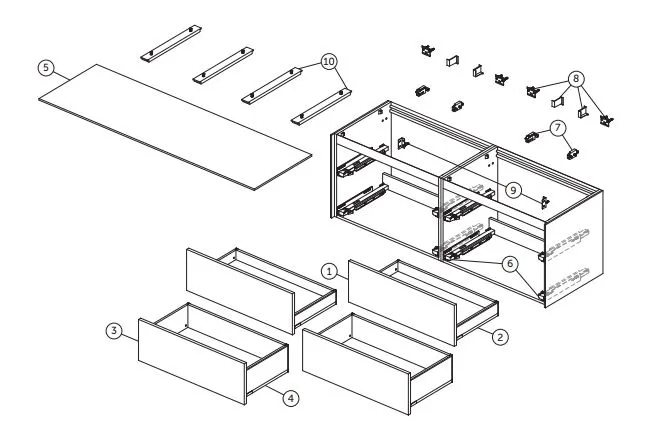 5
10
8
7
9
6
1
2
3
4