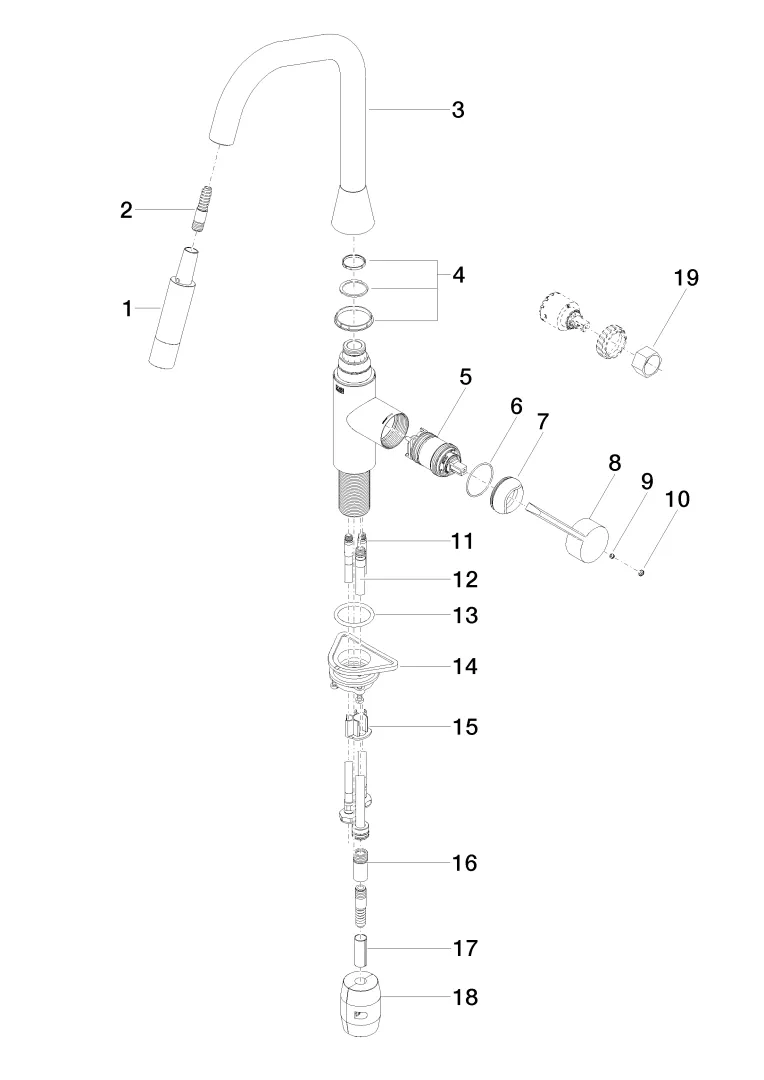 3
2
1
4
19
5
6
7
8
9
10
11
12
13
14
15
16
17
18