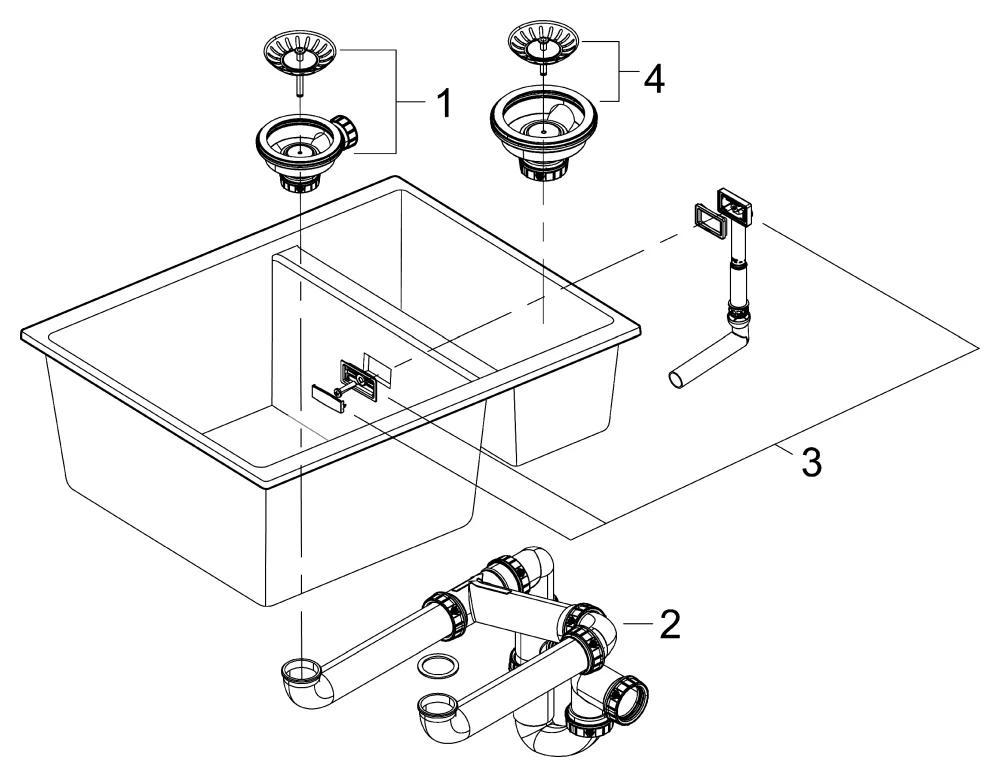 1
4
3
2