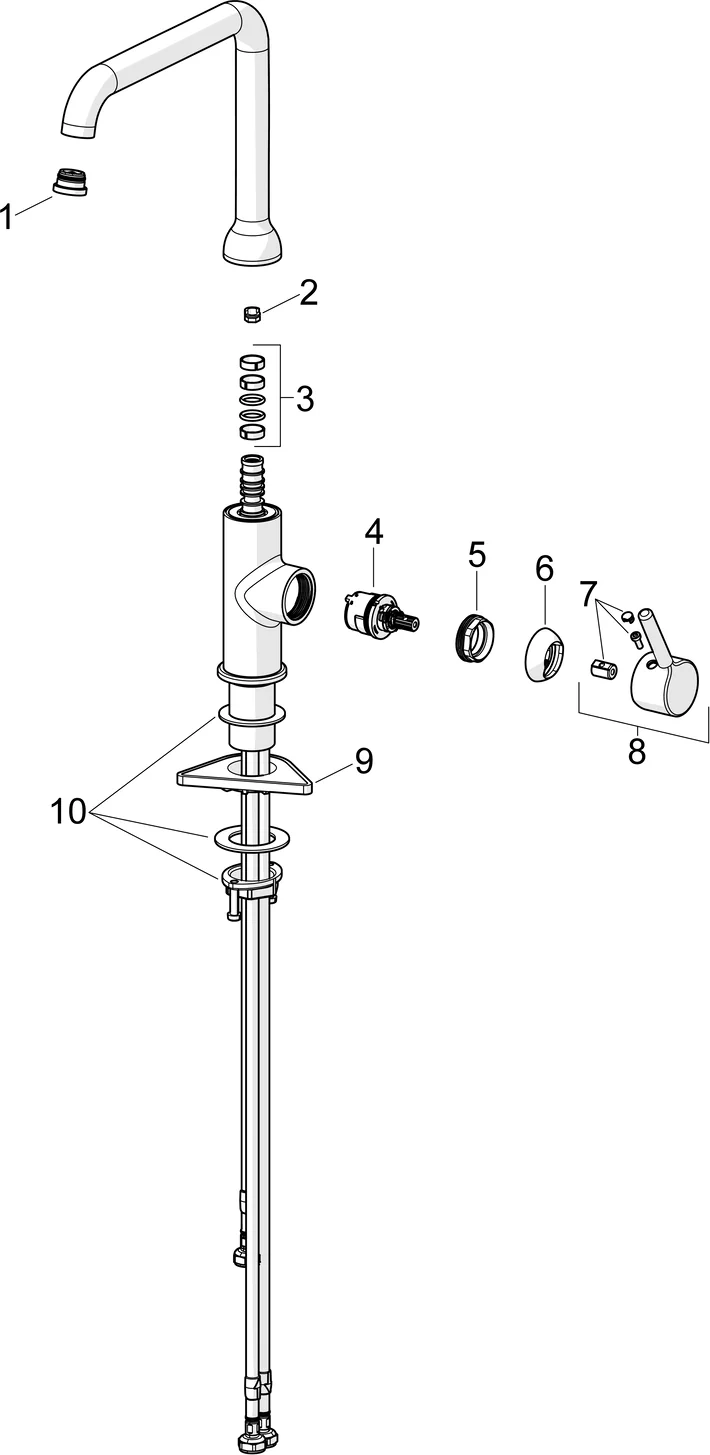 1
2
3
4
5
6
7
8
9
10