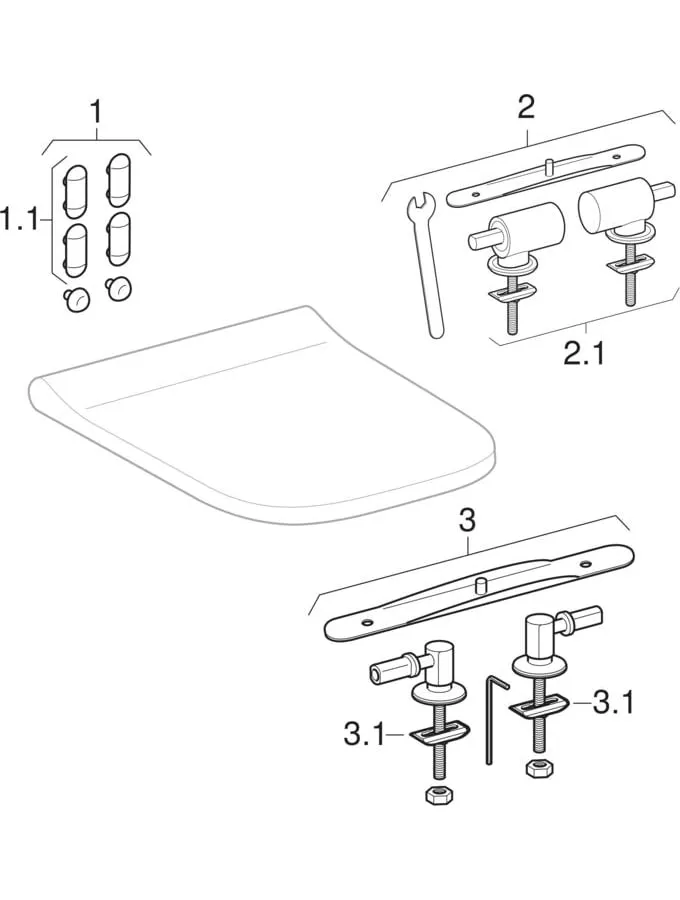 1
1.1
2
2.1
3
3.1
3.1