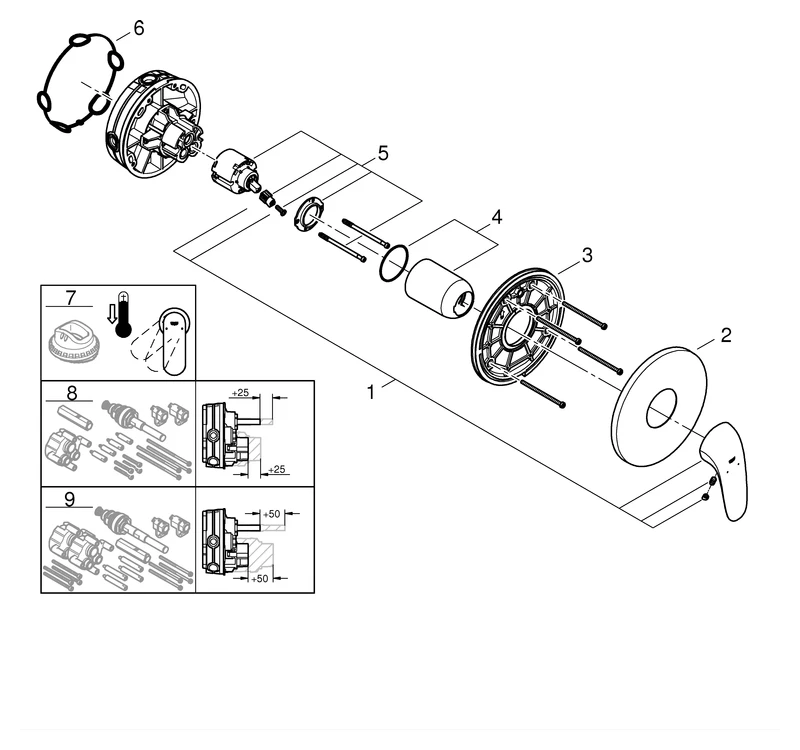 6
5
4
3
2
1
7
8
+25
+25
9
+50
+50