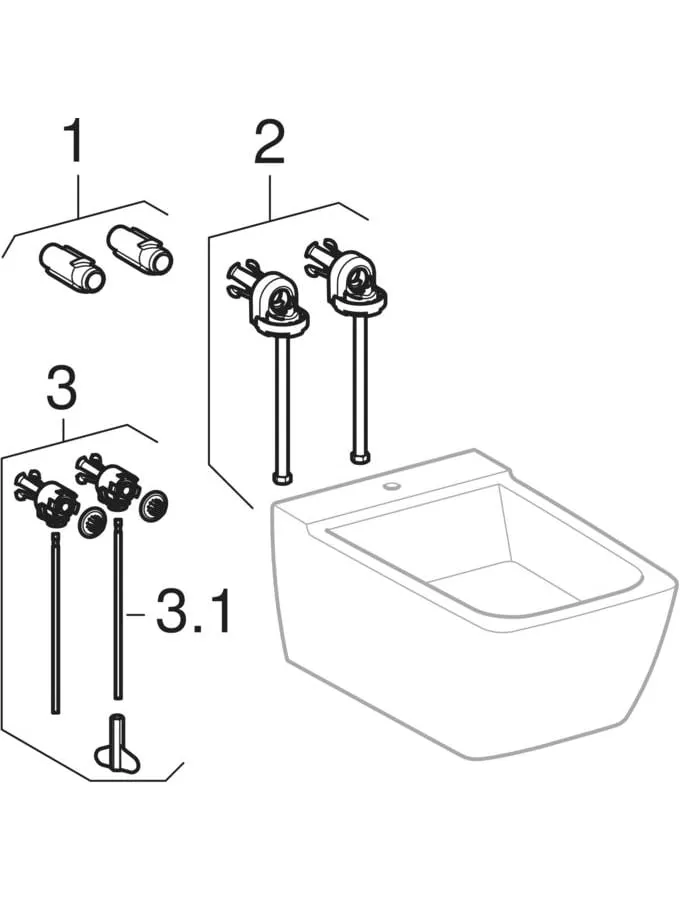 1

2

3

3.1