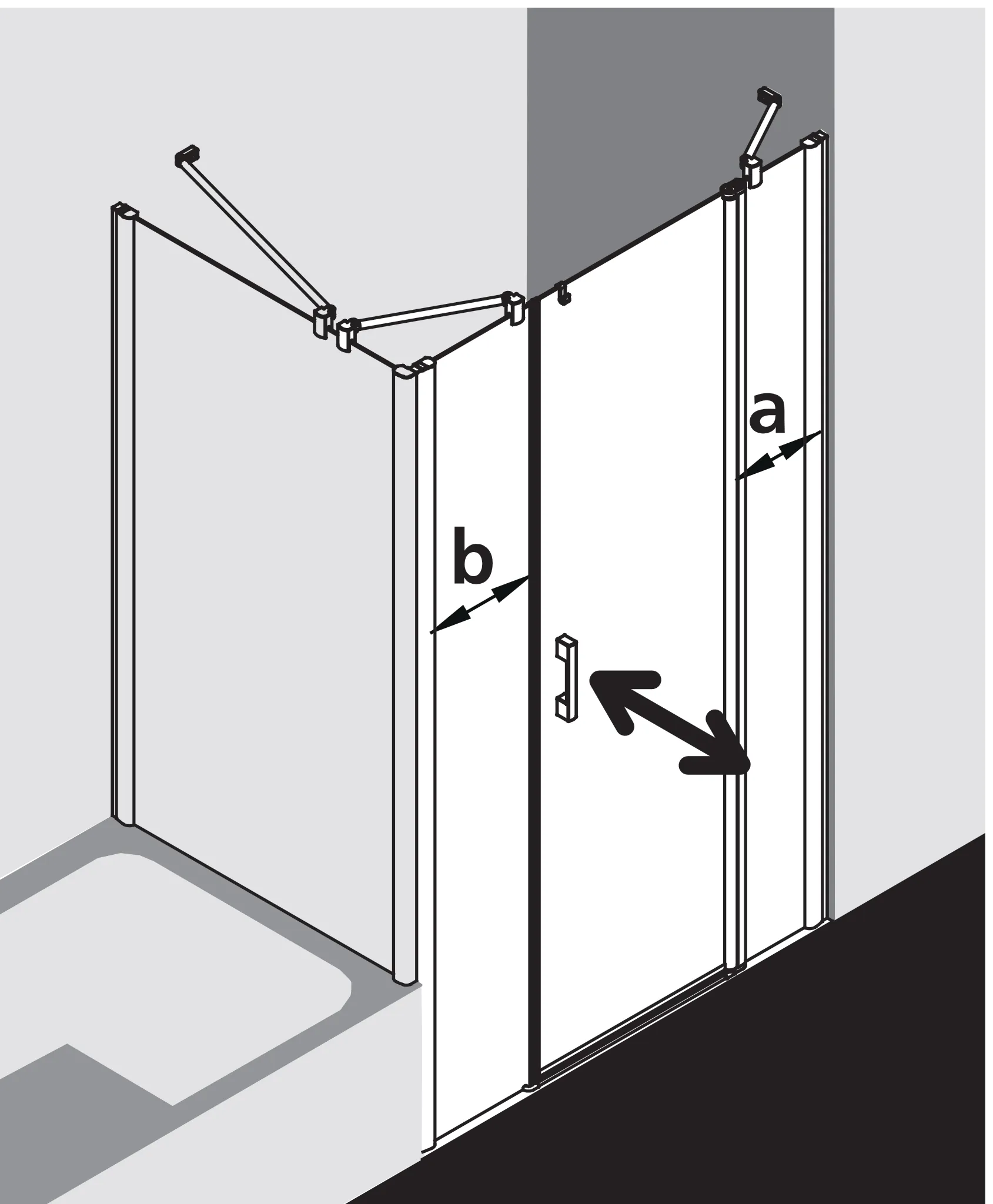 a

b