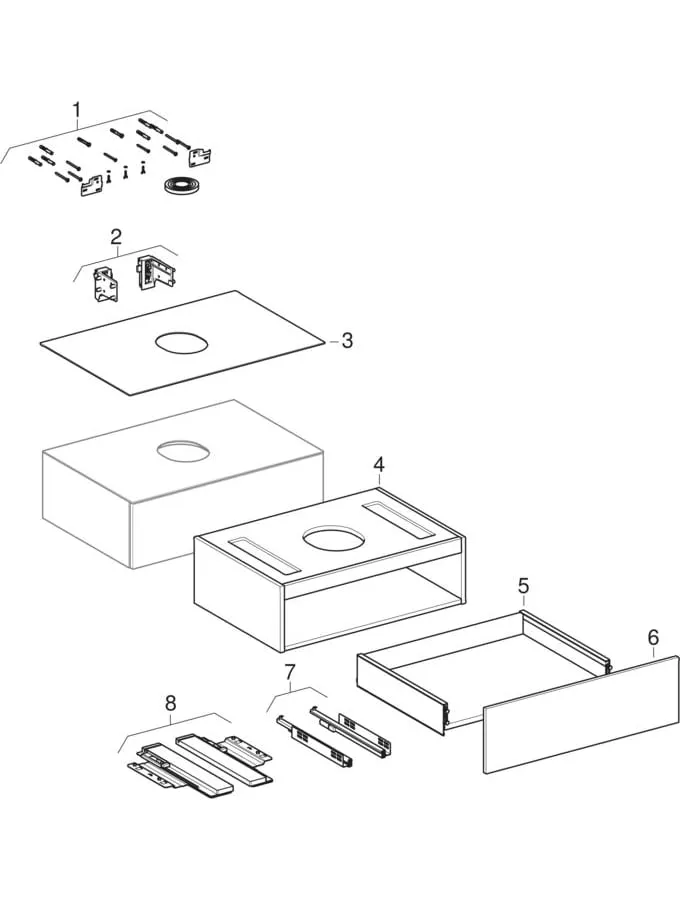 1

2

3

4

5

6

7

8