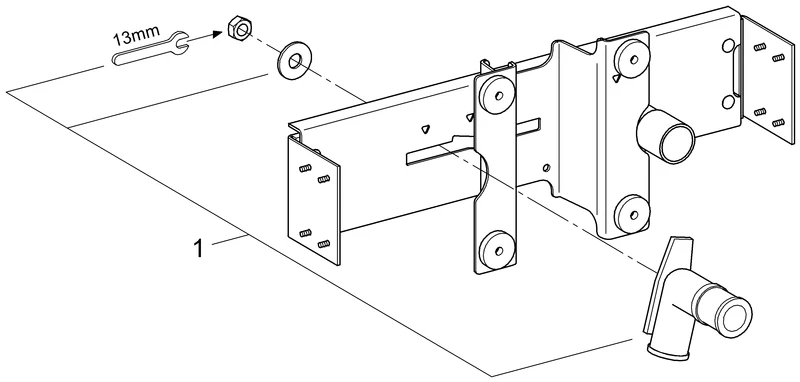 13mm

1