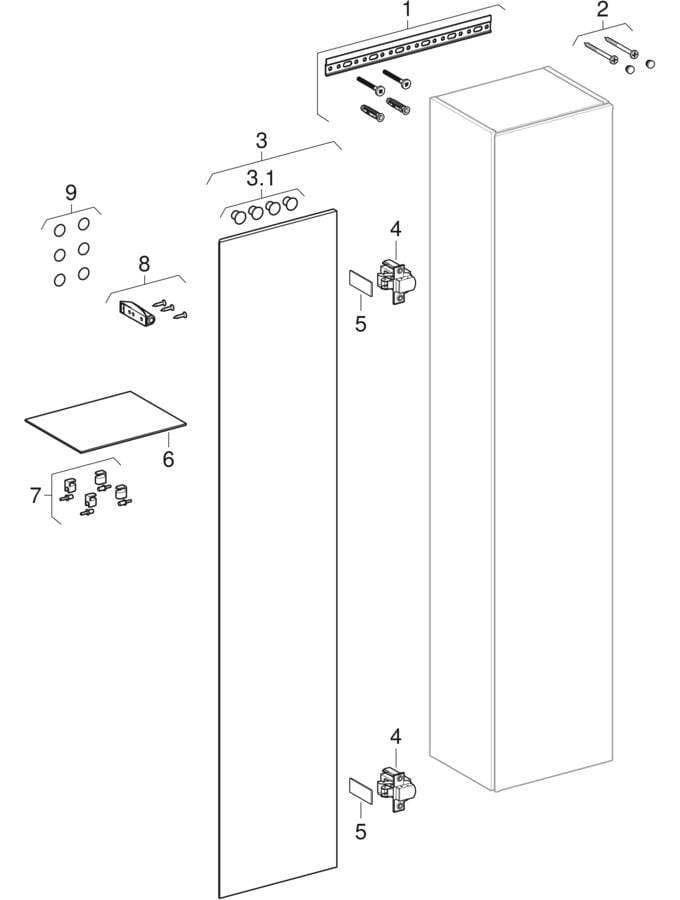 1
2
3
3.1
9
8
4
5
6
7
4
5