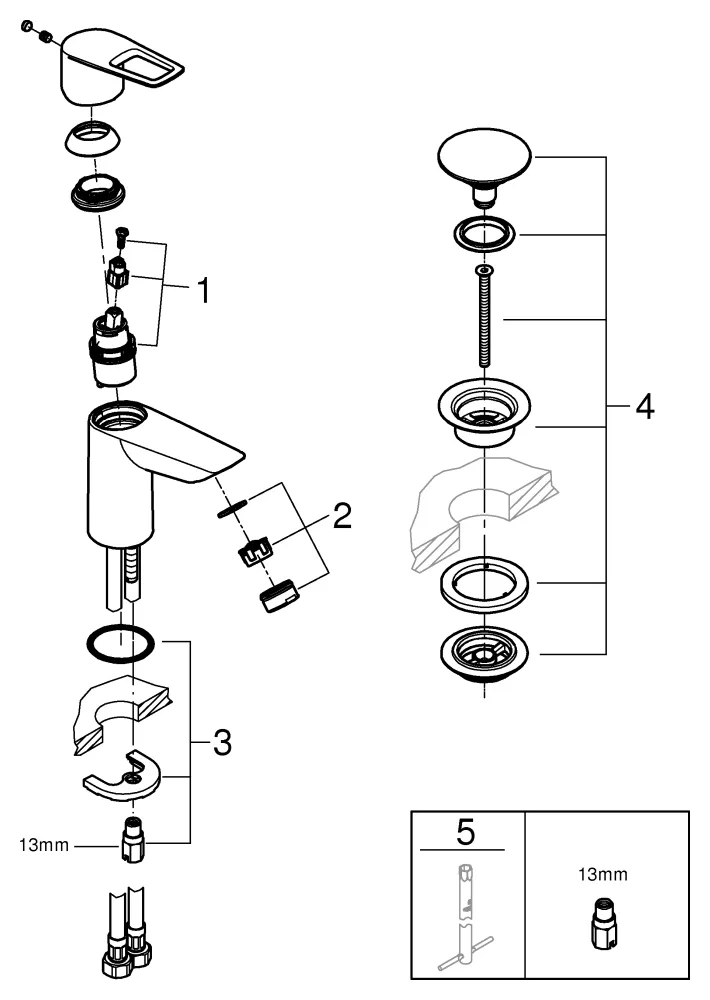 1
2
3
13mm
4
5
13mm