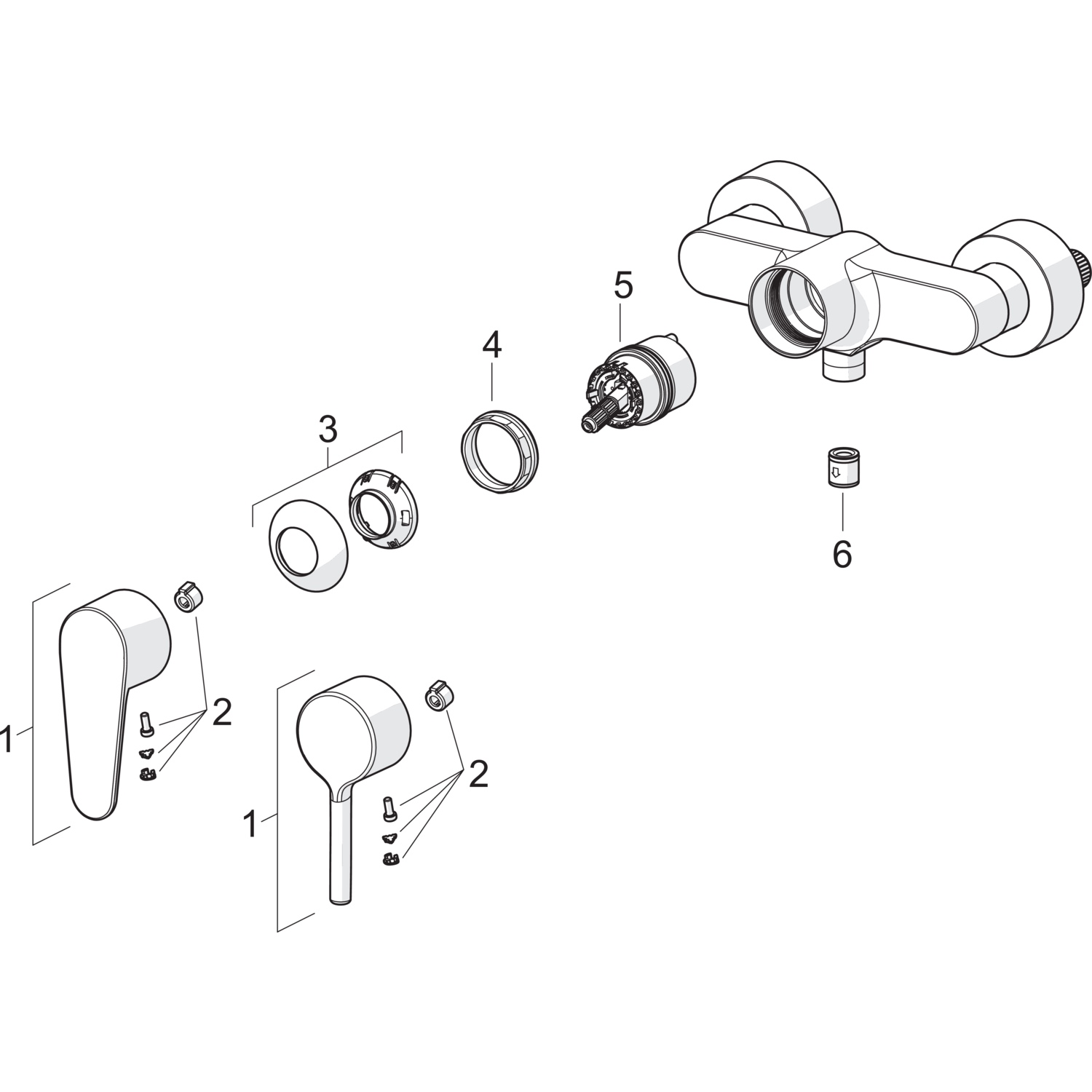 5
4
3
6
1
2
1
2