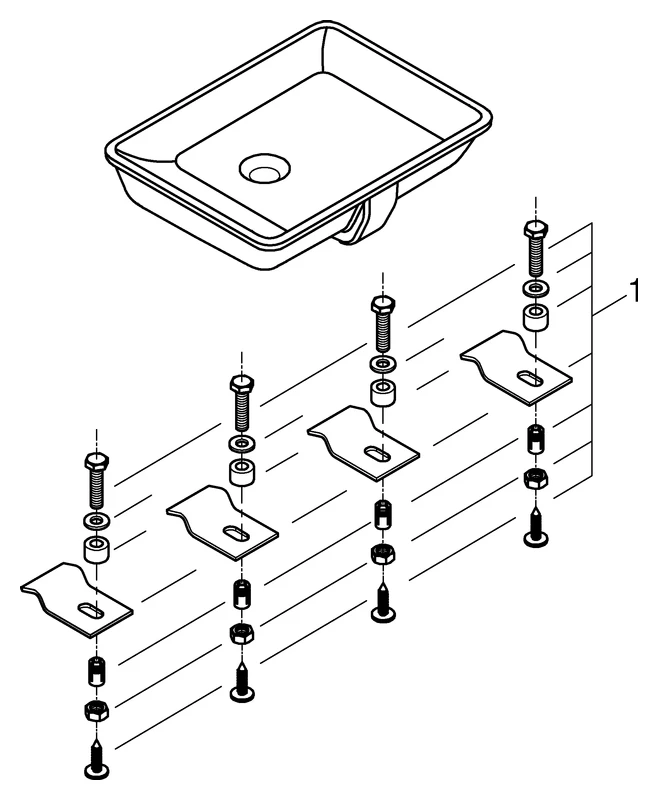 1