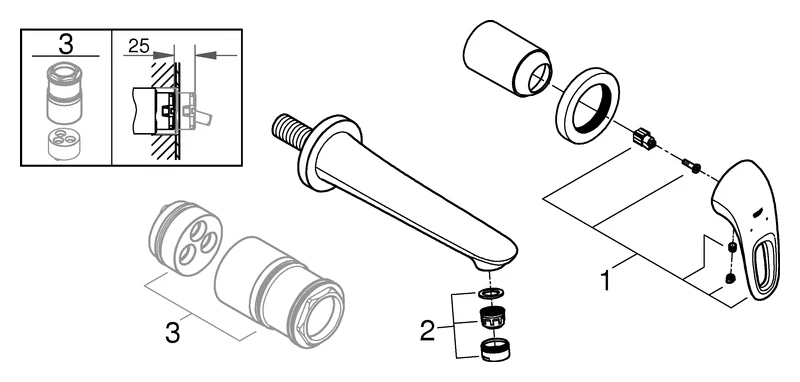 3
25
3
2
1