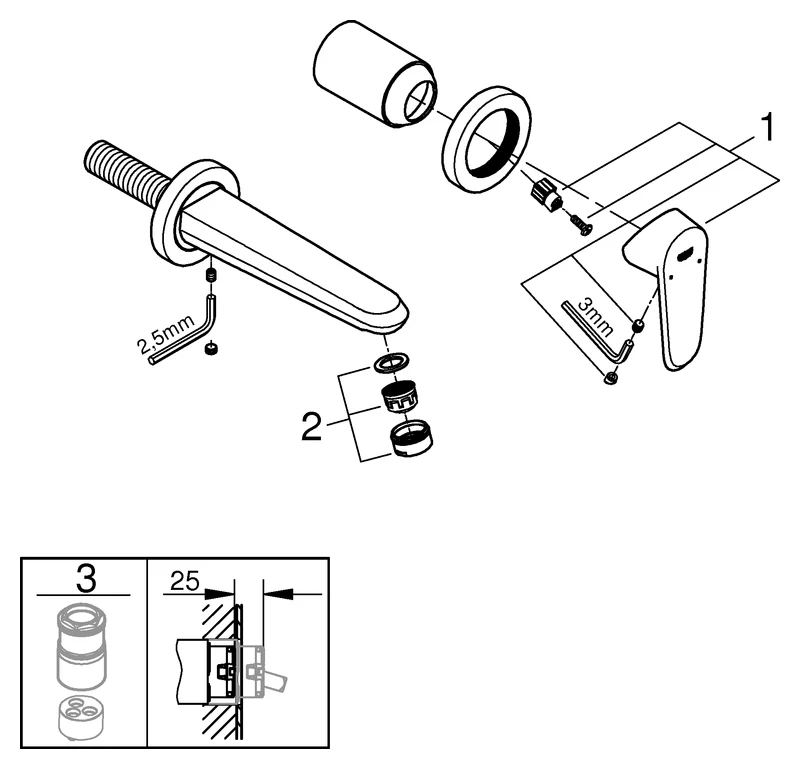 1
2,5mm
3mm
2
3
25