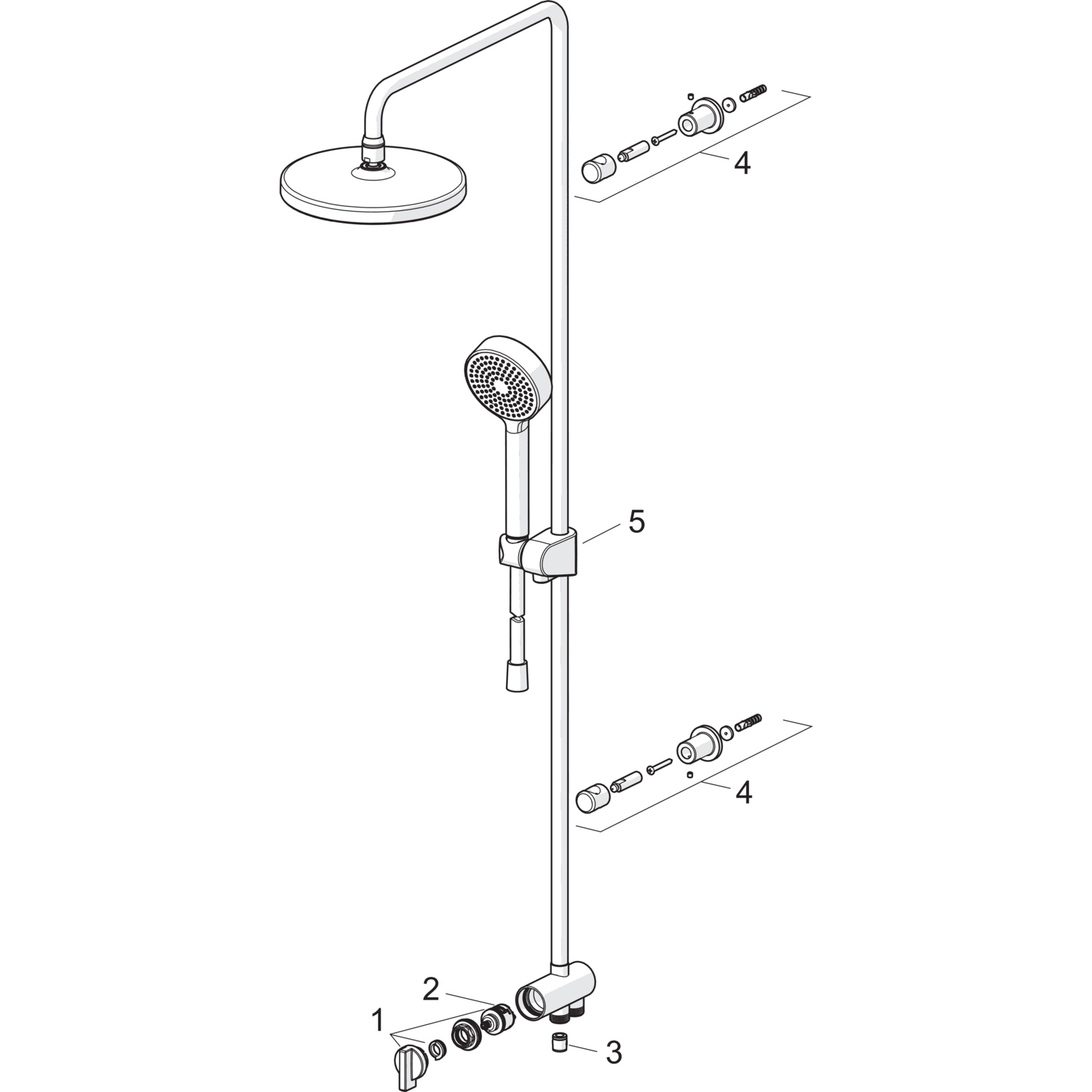 4
5
4
2
1
3