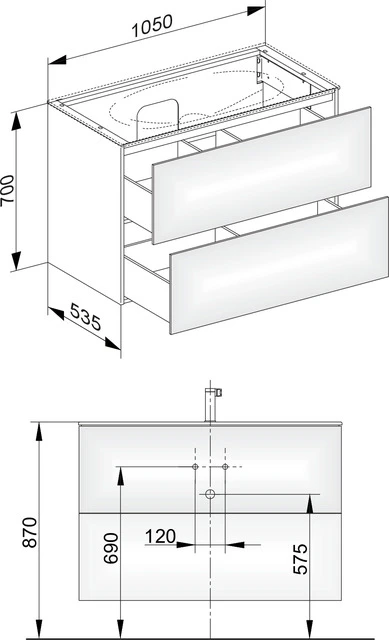 1050

700

535

870

690

120

575