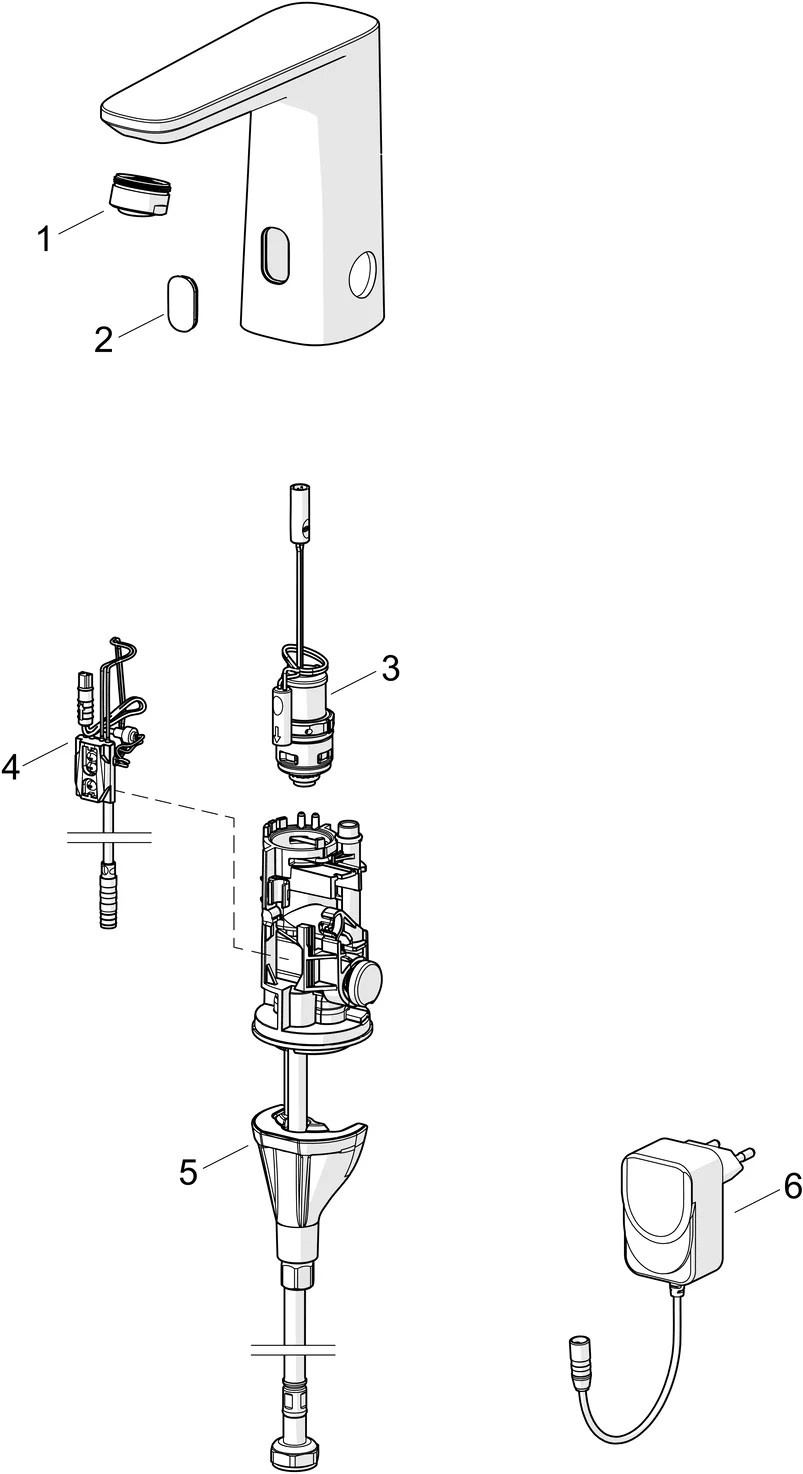 1
2
3
4
5
6