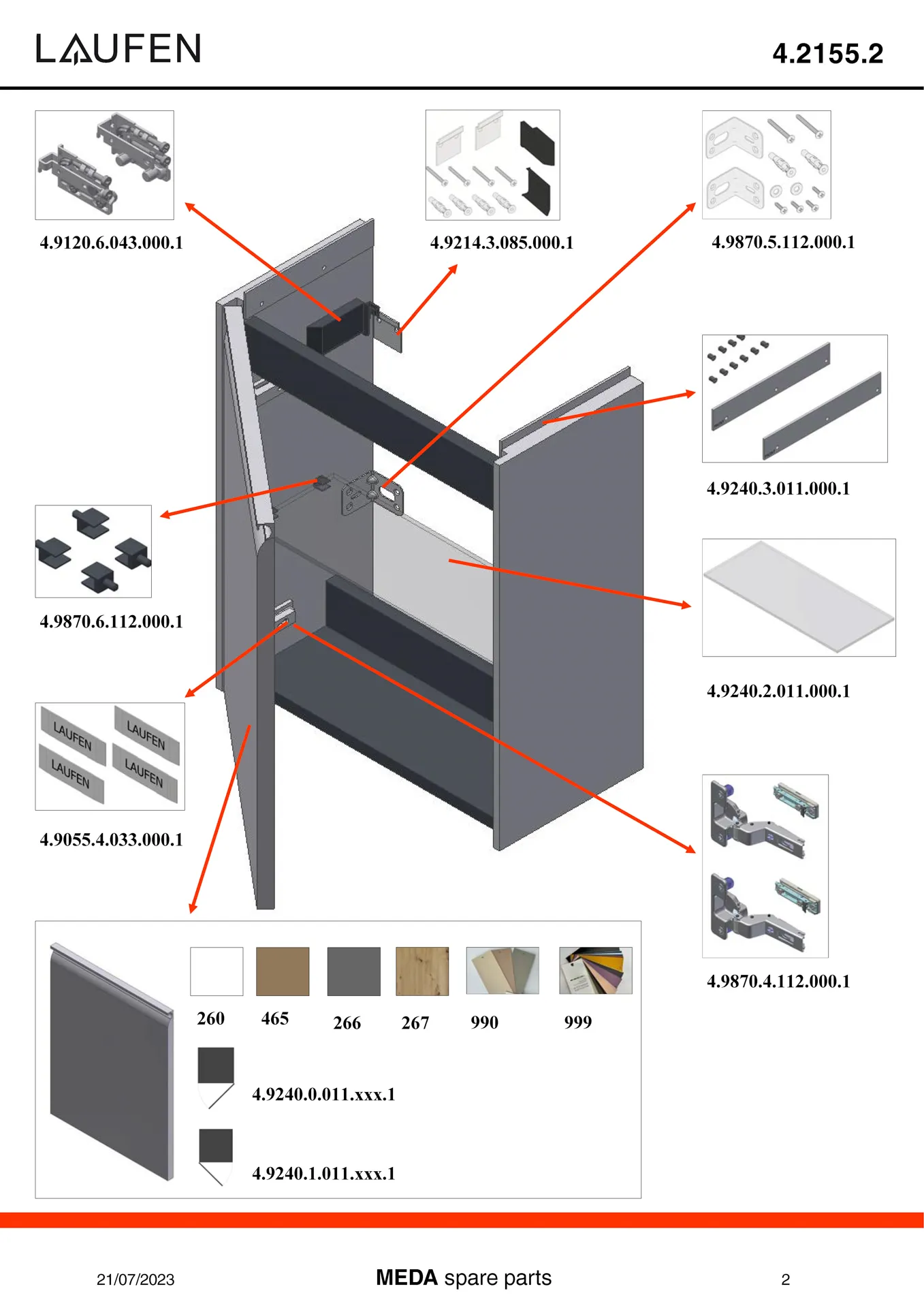 LAUFEN

4.2155.2

4.9120.6.043.000.1

4.9214.3.085.000.1

4.9870.5.112.000.1

4.9240.3.011.000.1

4.9870.6.112.000.1

4.9240.2.011.000.1

LAUFEN LAUFEN LAUFEN LAUFEN

4.9055.4.033.000.1

4.9870.4.112.000.1

260 465 266 267 990 999

4.9240.0.011.xxx.1

4.9240.1.011.xxx.1

21/07/2023

MEDA spare parts

2