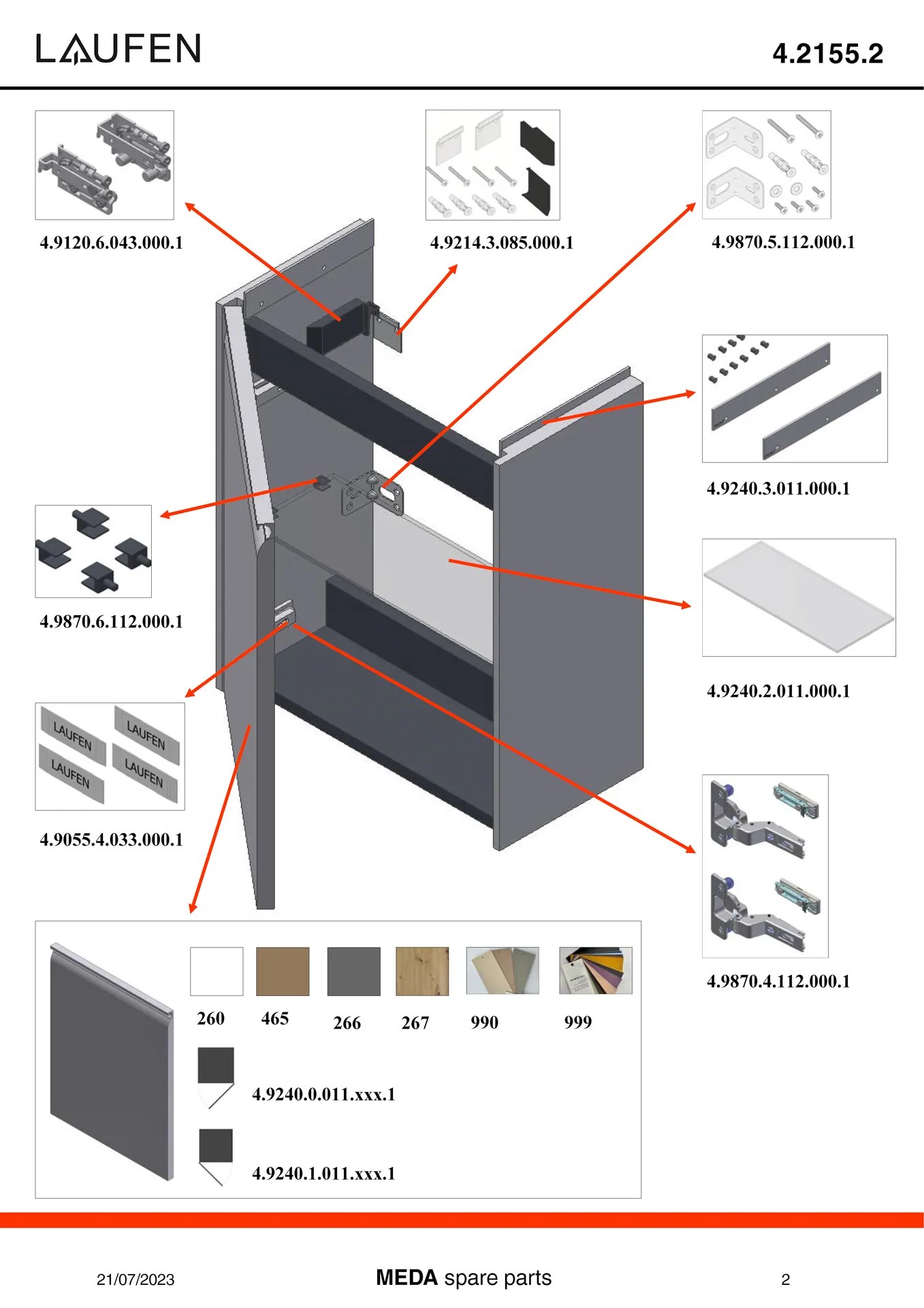 LAUFEN

4.2155.2

4.9120.6.043.000.1

4.9214.3.085.000.1

4.9870.5.112.000.1

4.9240.3.011.000.1

4.9870.6.112.000.1

4.9240.2.011.000.1

LAUFEN LAUFEN LAUFEN LAUFEN

4.9055.4.033.000.1

4.9870.4.112.000.1

260 465 266 267 990 999

4.9240.0.011.xxx.1

4.9240.1.011.xxx.1

21/07/2023

MEDA spare parts

2