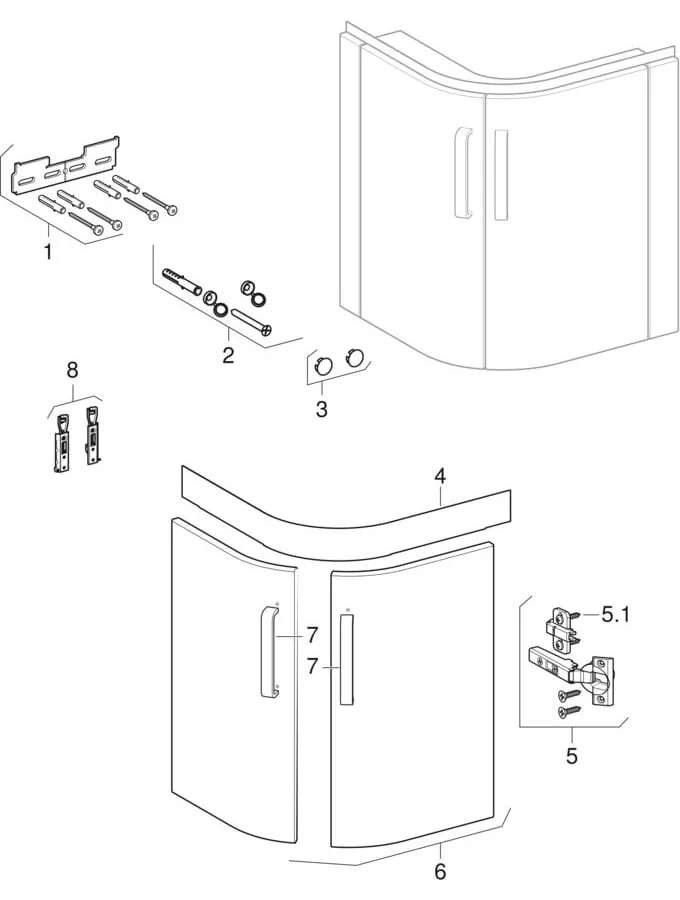 1

2

3

8

4

7

7

5.1

5

6