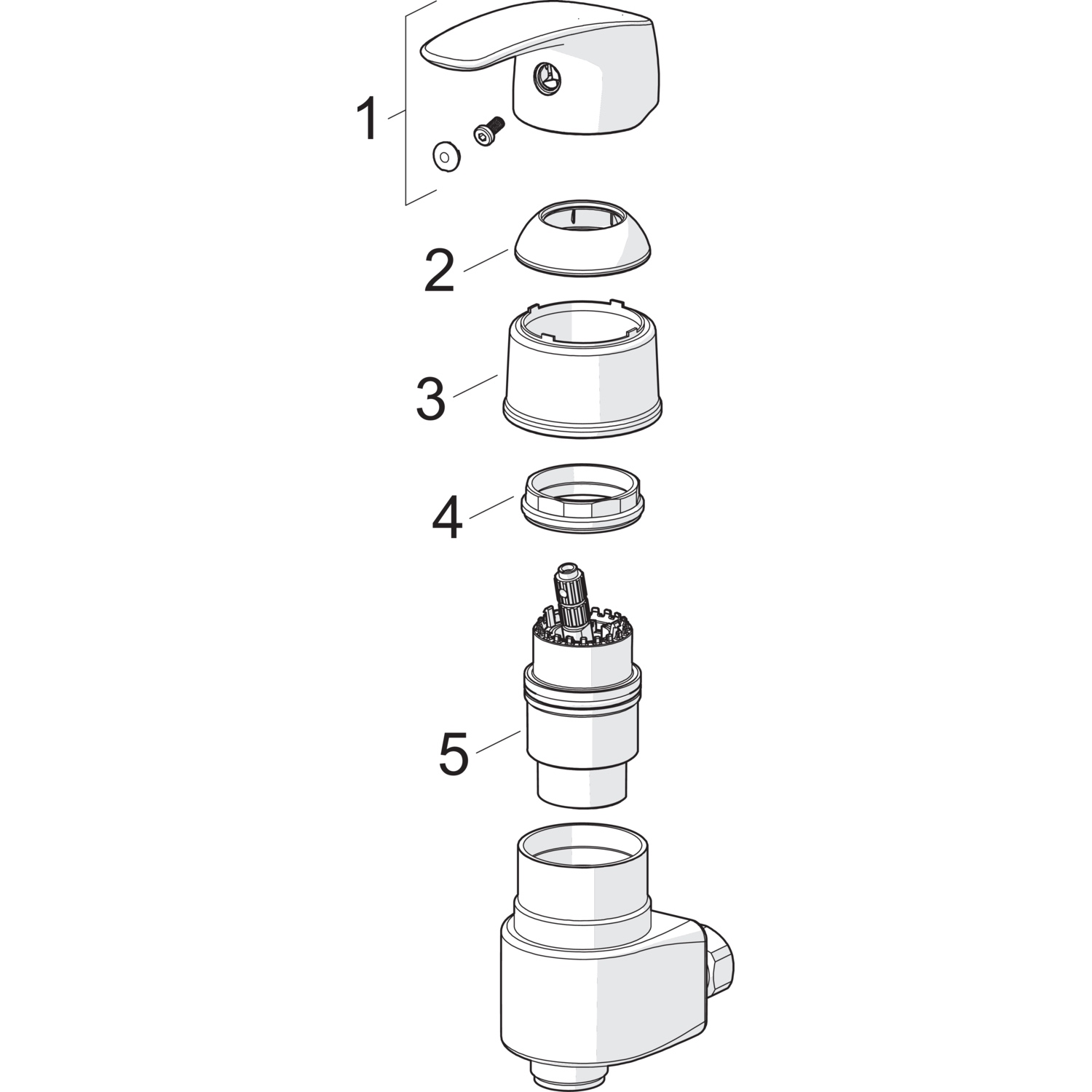 1
2
3
4
5