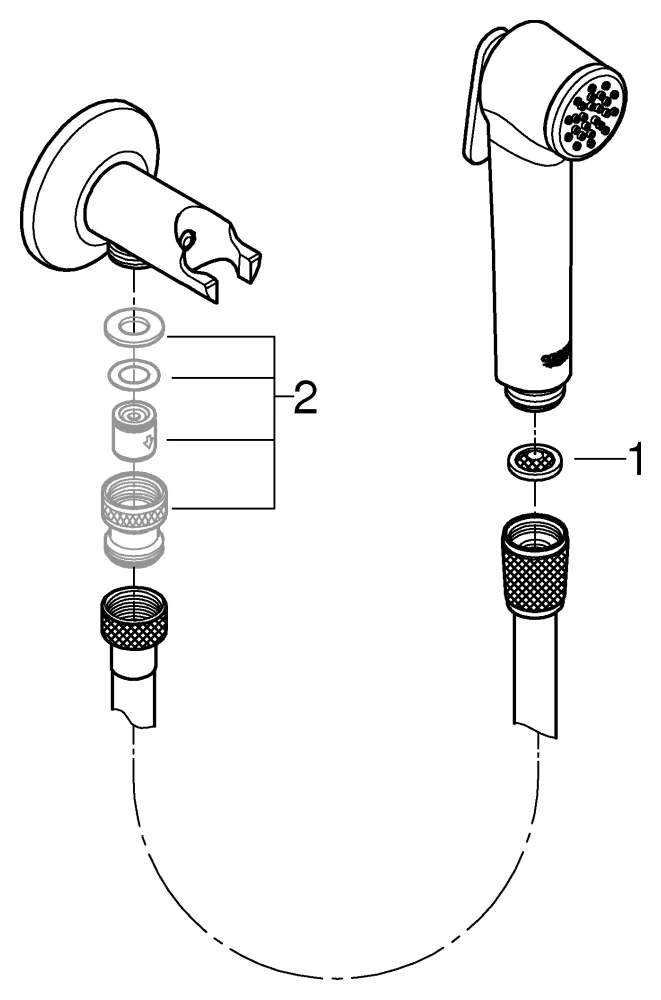 2

1