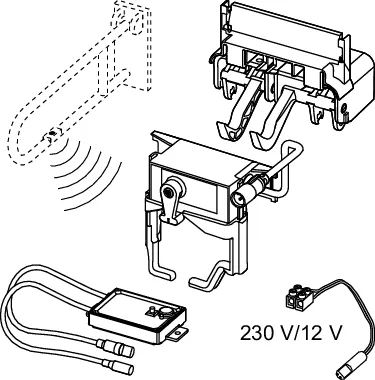 230 V/12 V