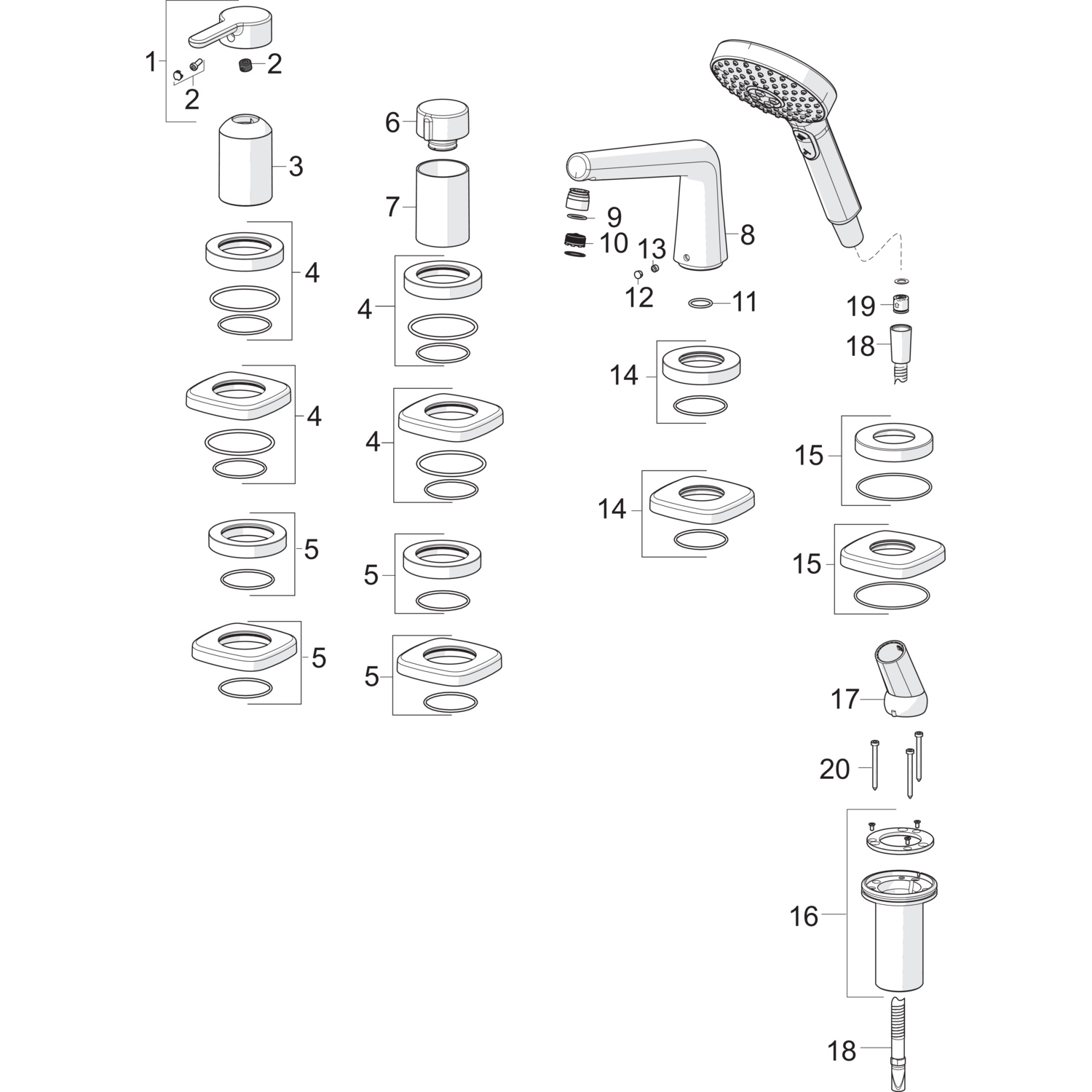 1
2
2
3
4
4
5
5
6
7
4
4
5
5
8
9
10
13
12
11
14
14
19
18
15
15
17
20
16
18