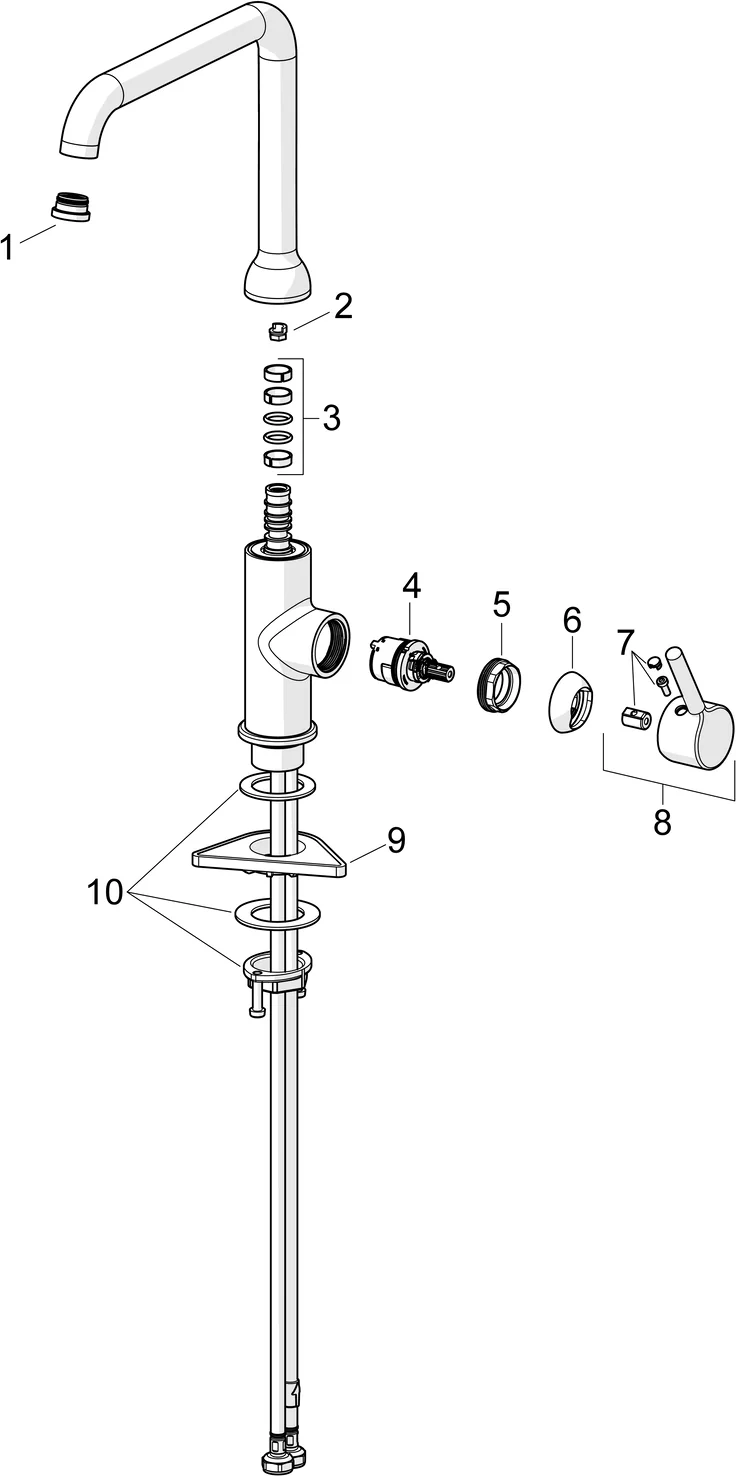 1
2
3
4
5
6
7
8
9
10