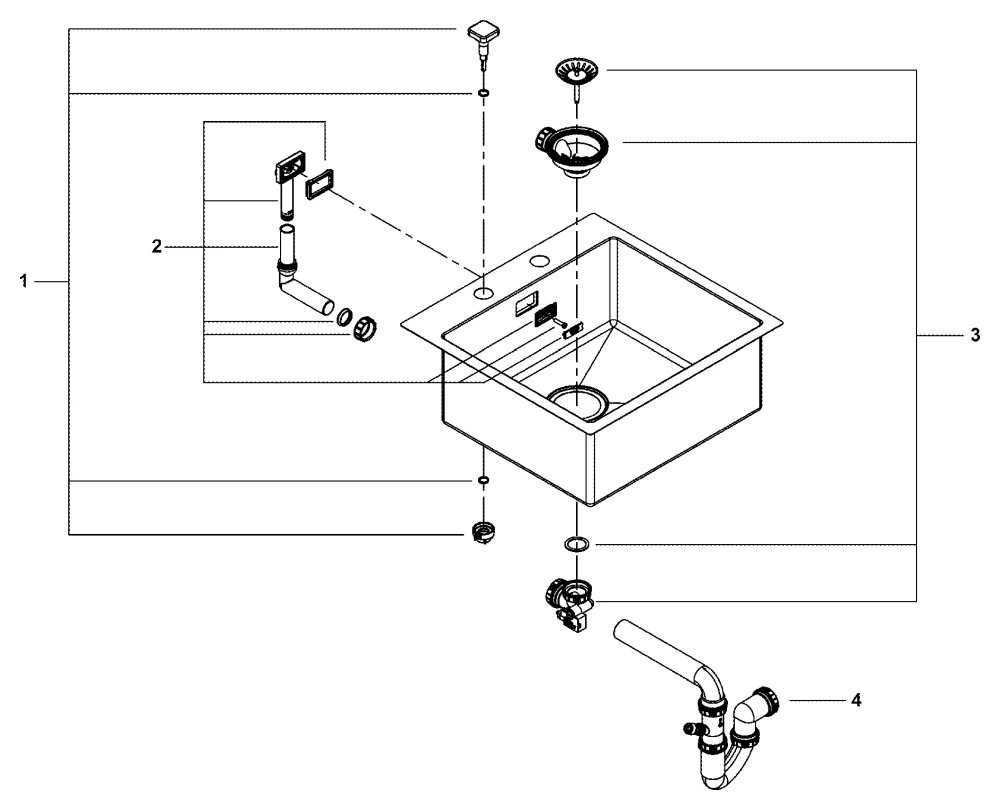 1
2
3
4