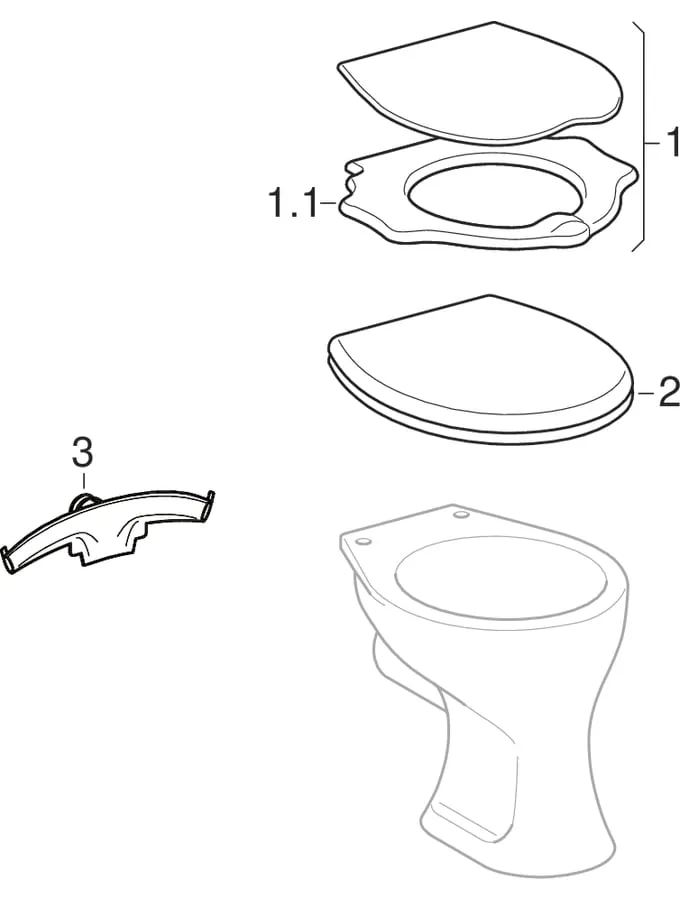 1
1.1
2
3