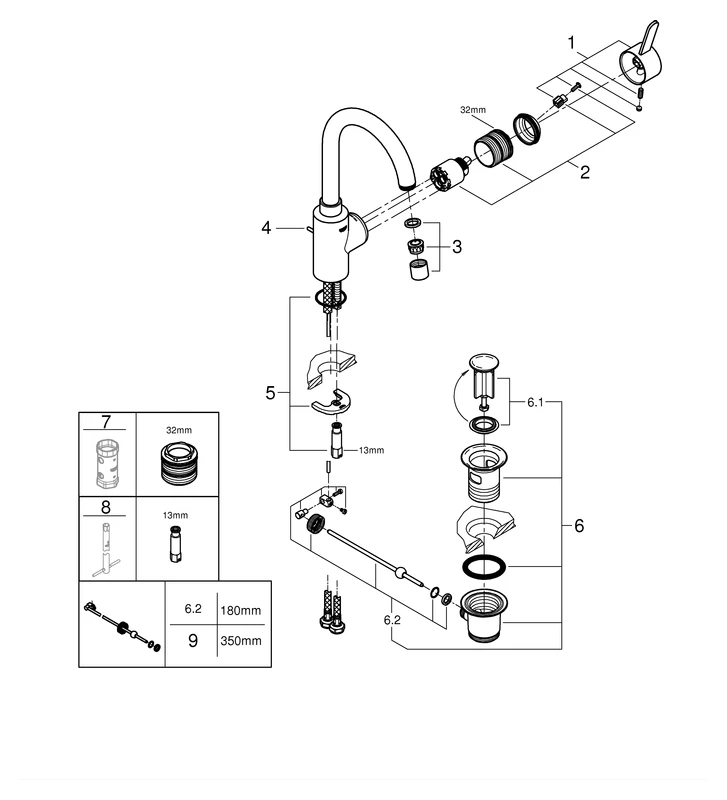 1

32mm

2

4

3

5

13mm

6.1

6

6.2

| 7 | 32mm |
|---|---|
| 8 | 13mm |

| 6.2 | 180mm |
|---|---|
| 9 | 350mm |