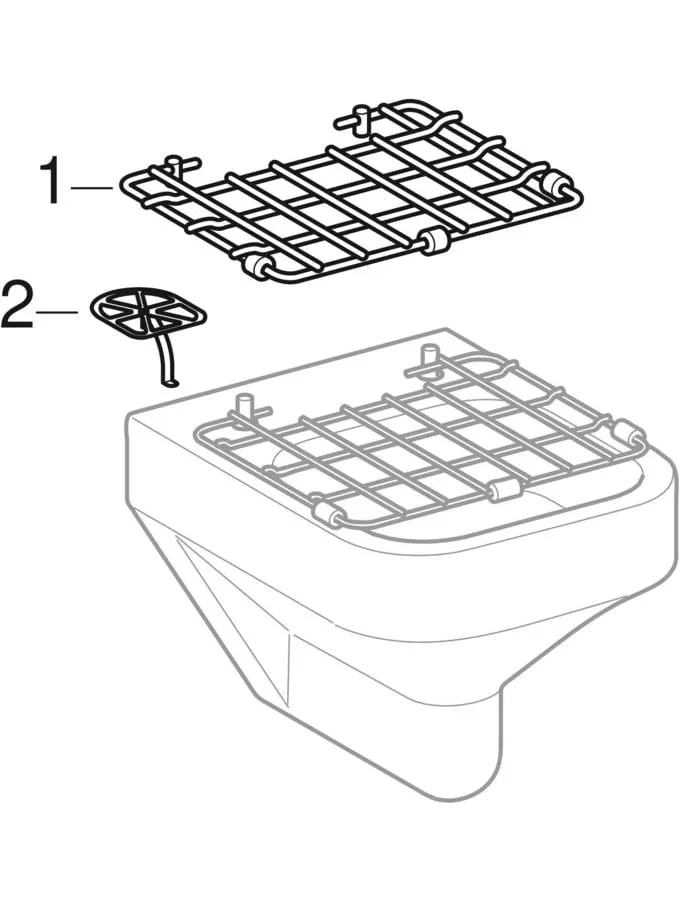 1

2