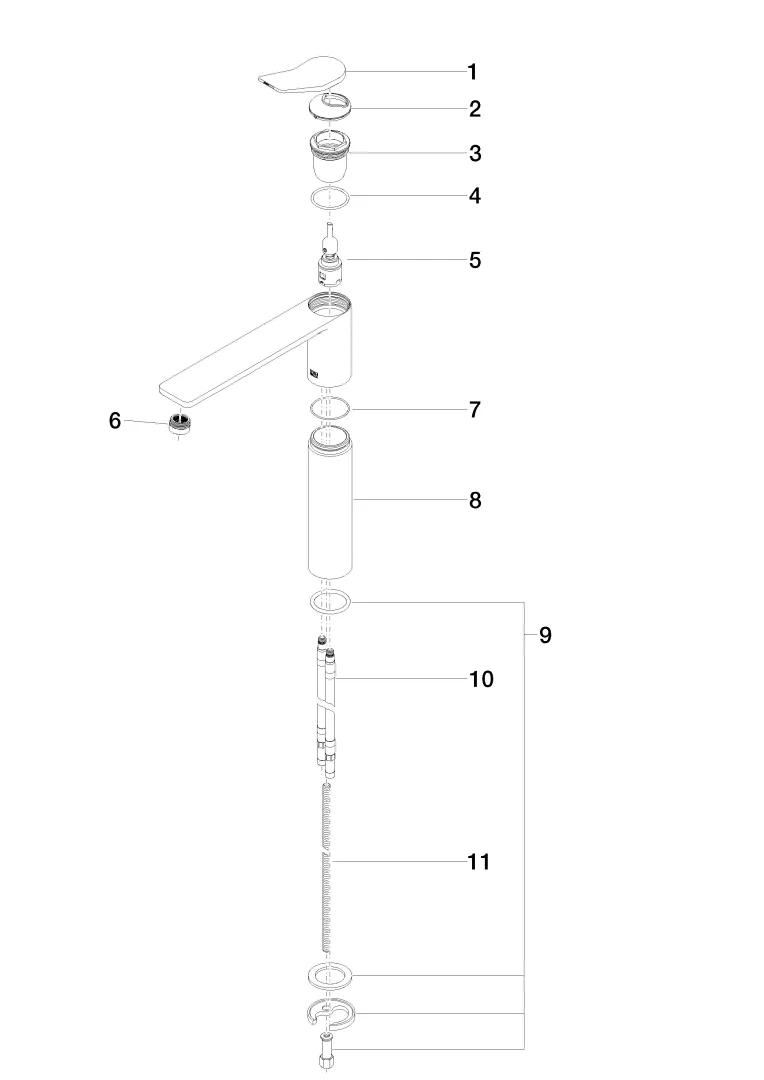 1
2
3
4
5
6
7
8
9
10
11