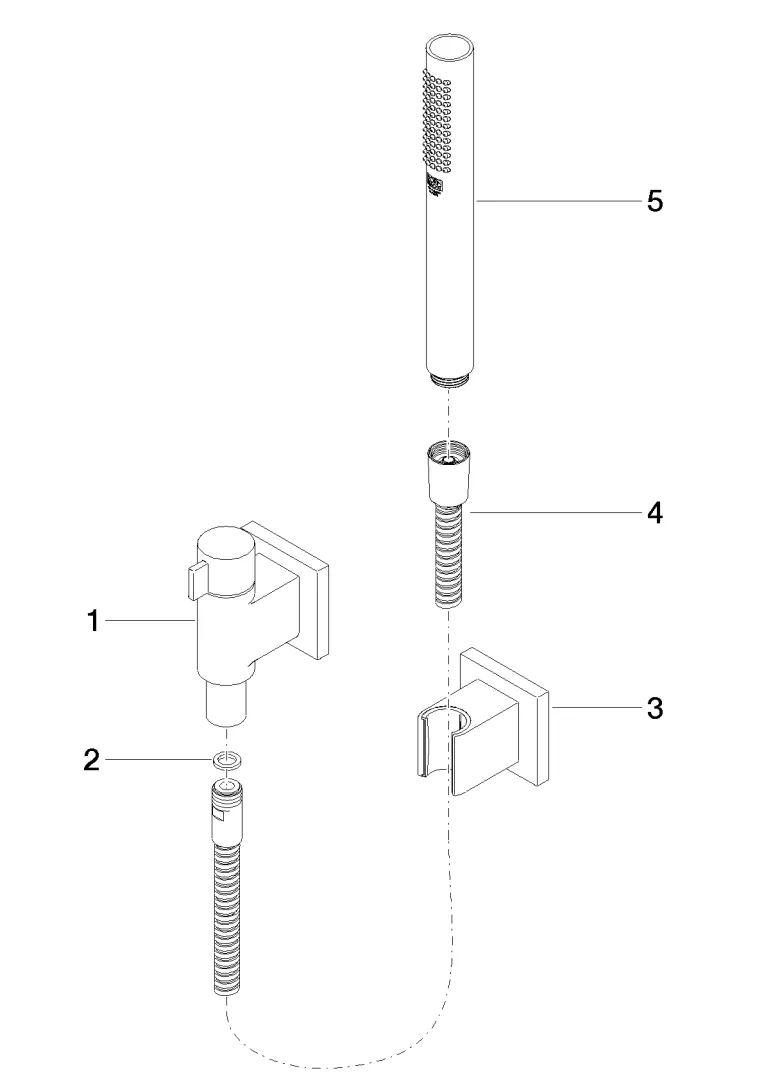 5
4
1
3
2