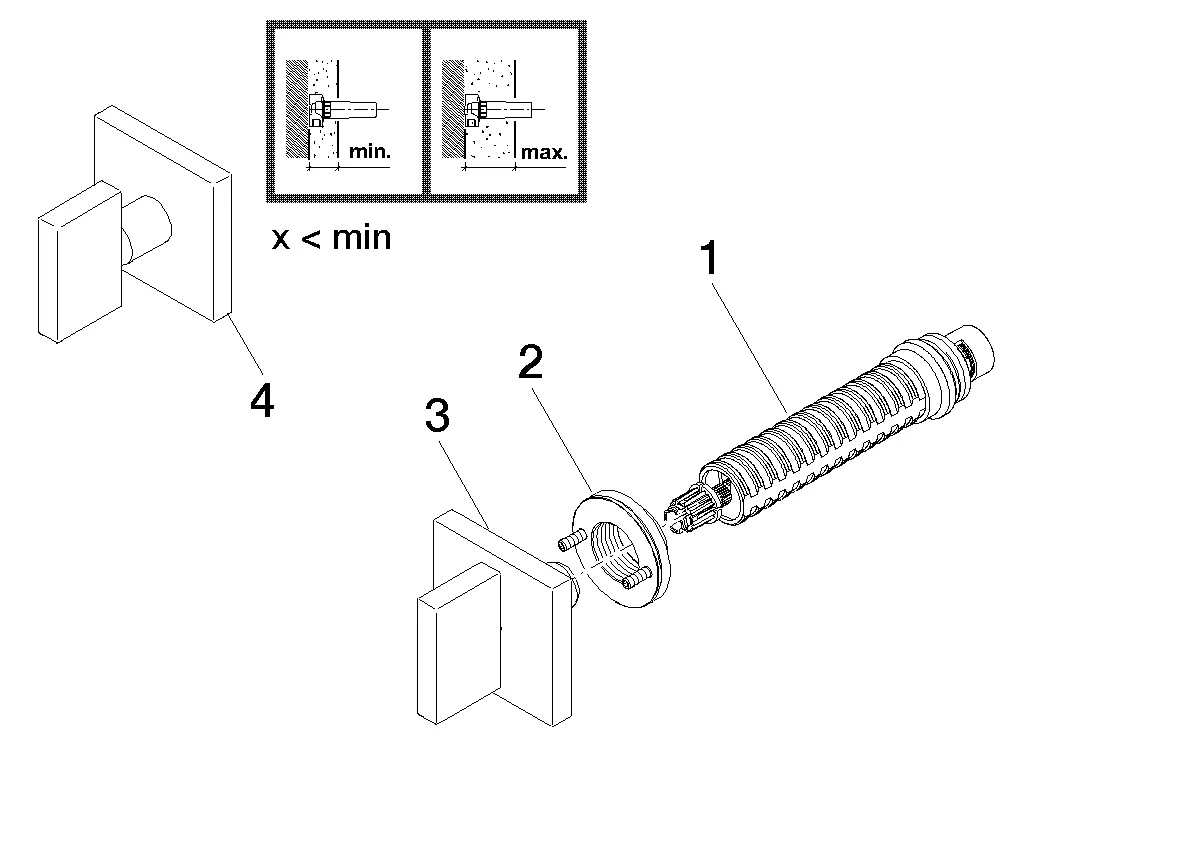 min.

max.

x < min

1

2

3

4