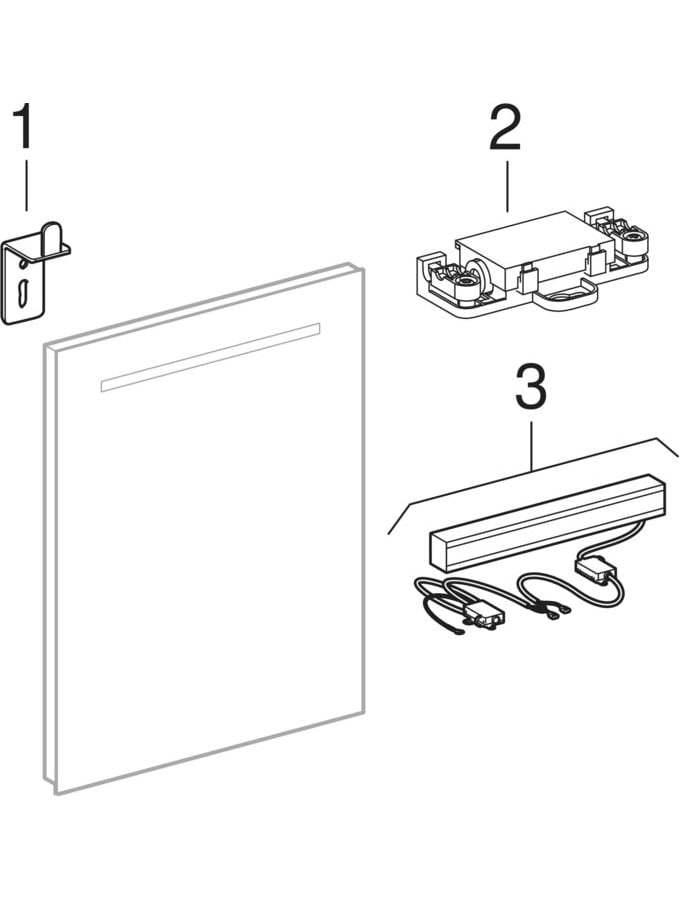 1

2

3