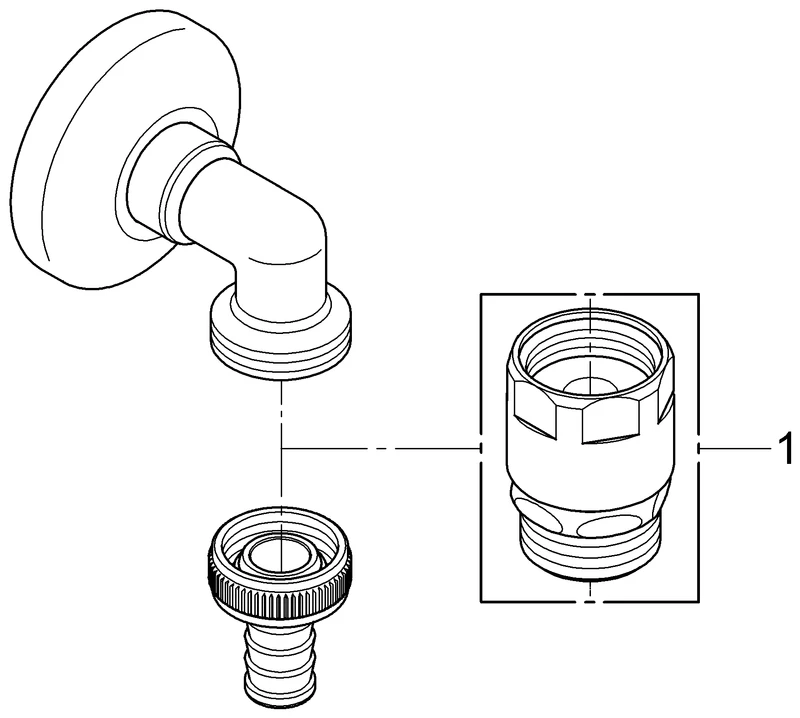 1