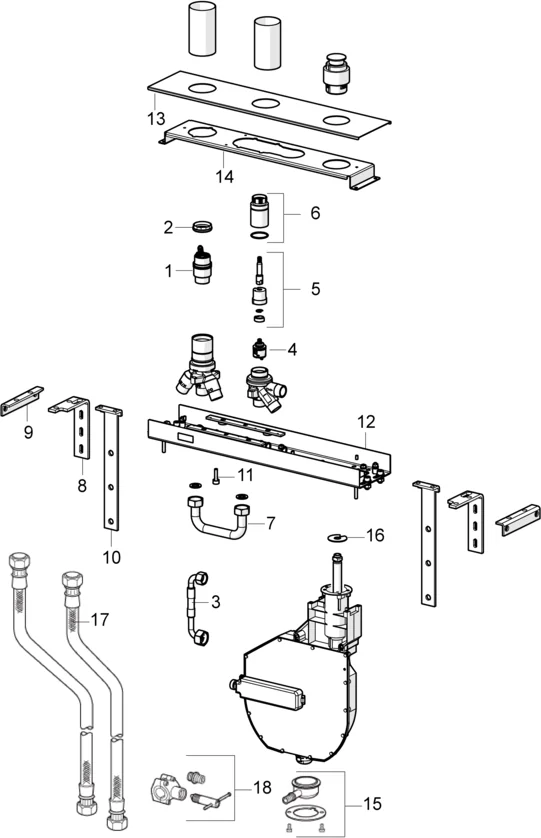 13
14
6
2
1
5
4
9
8
12
11
7
10
16
3
17
18
15