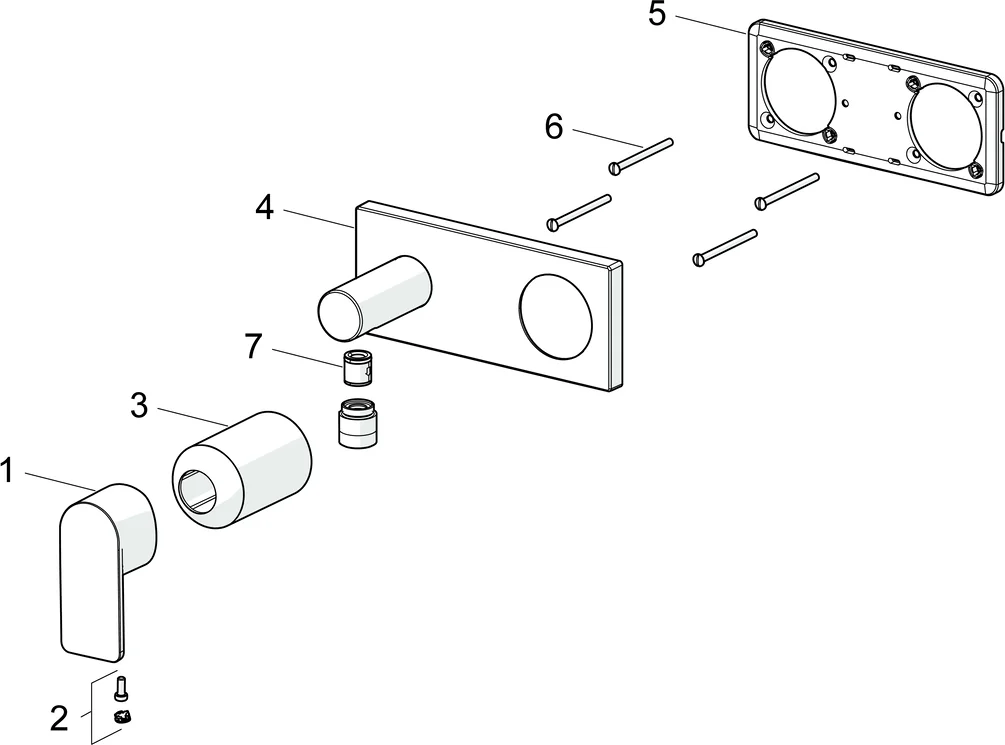 5
6
4
7
3
1
2