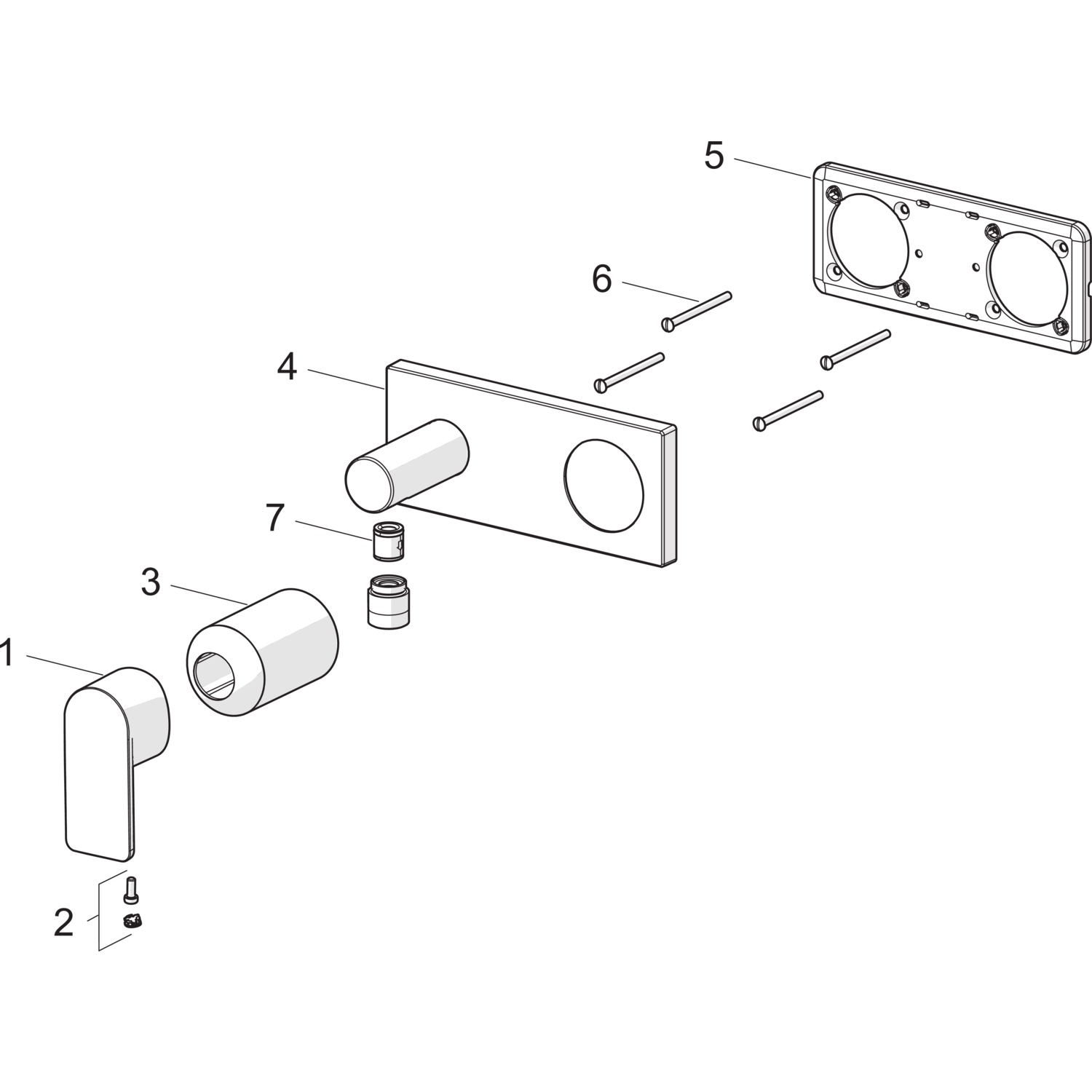 5
6
4
7
3
1
2