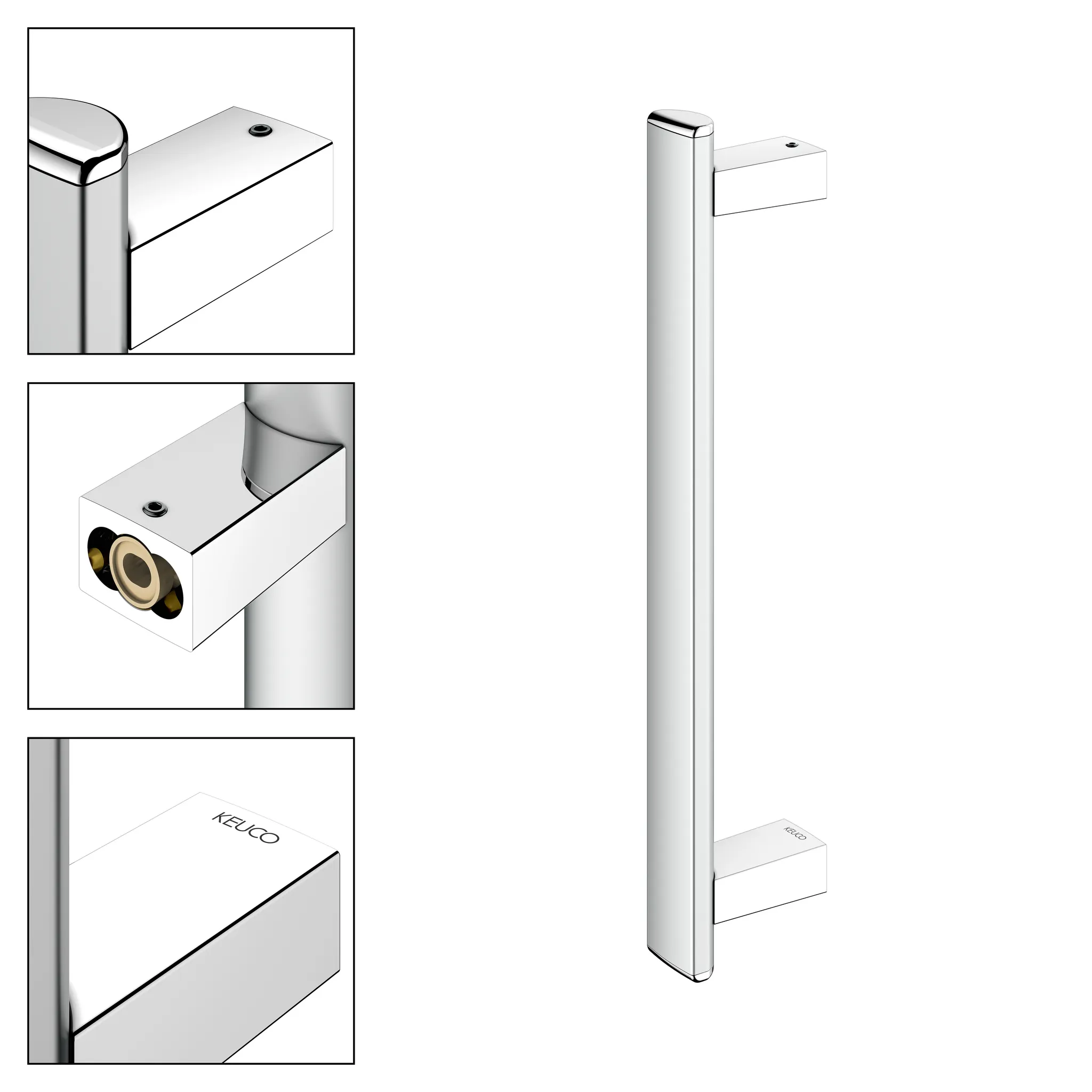 KEUCO

KEUCO